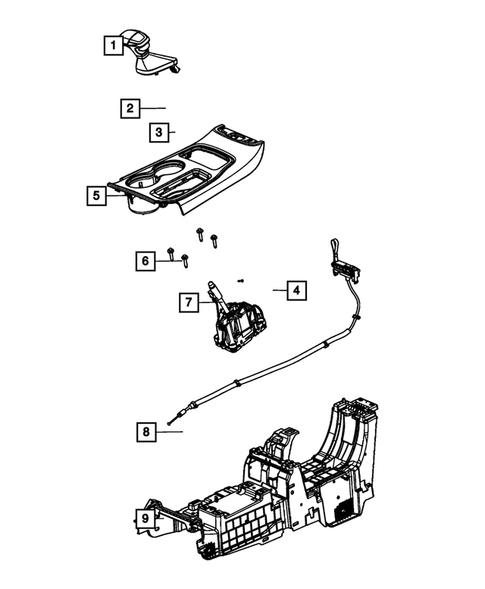 1
2
3
5
6
4
7
8
9