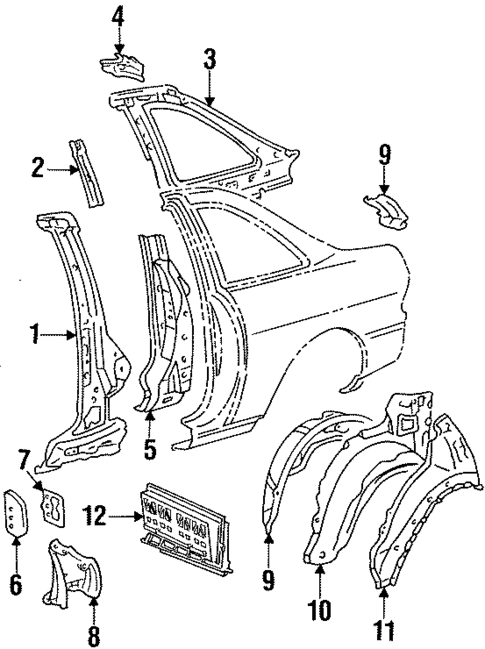 4
3
2
9
1
5
7
12
6
8
9
10
11