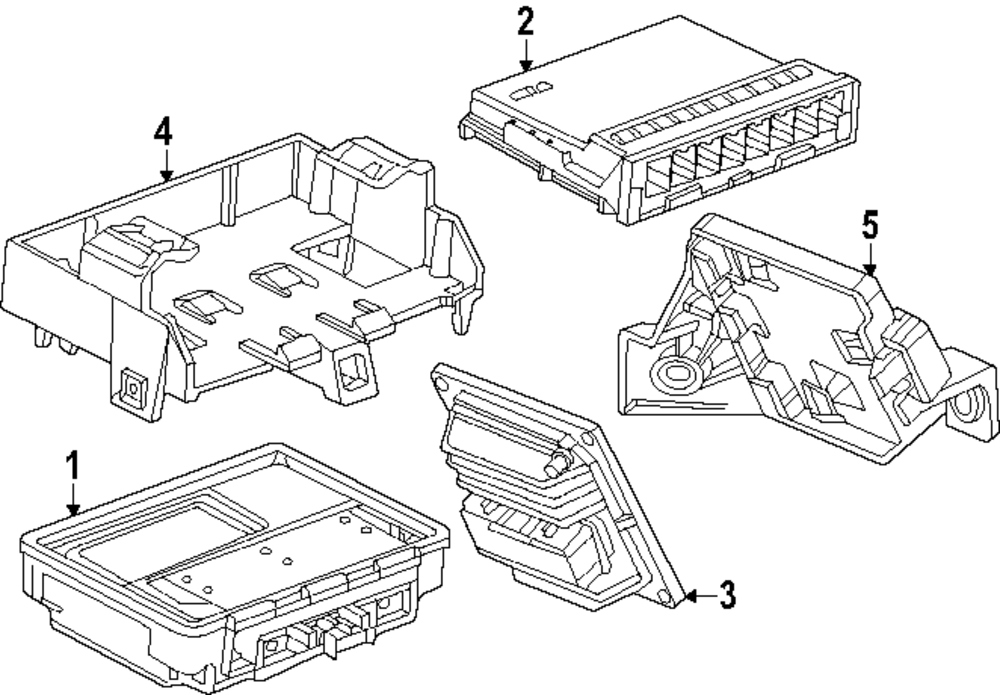 2
4
5
1
3