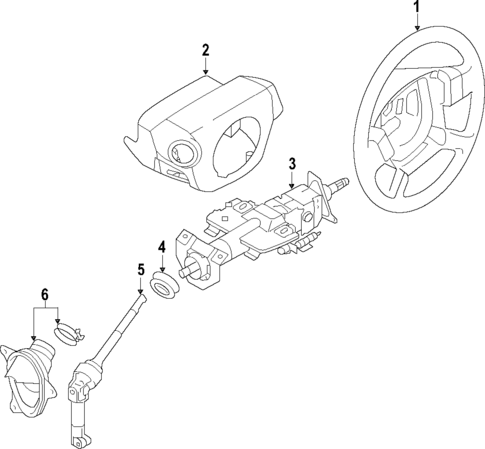 1
2
3
4
5
6