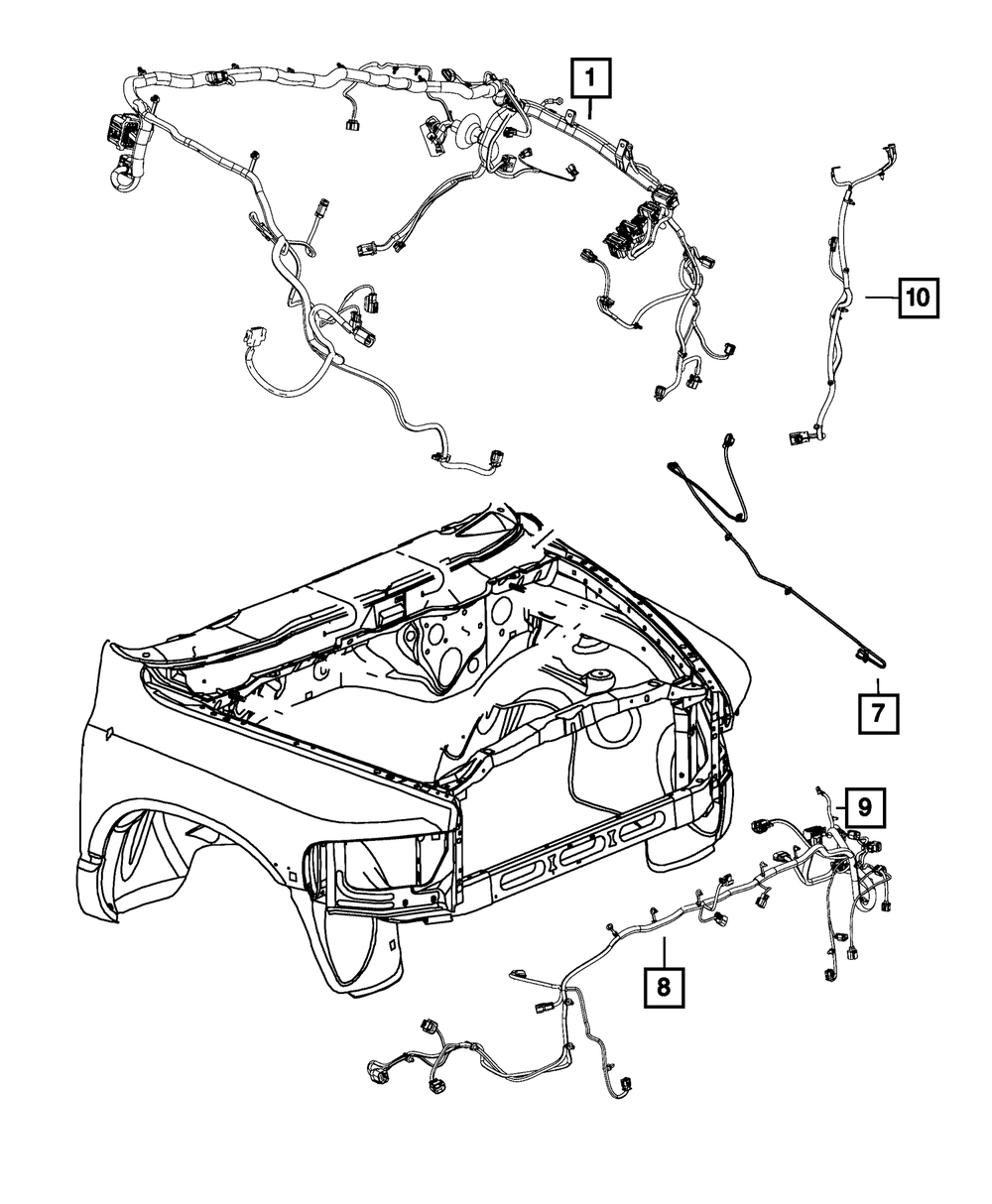 1
10
7
9
8