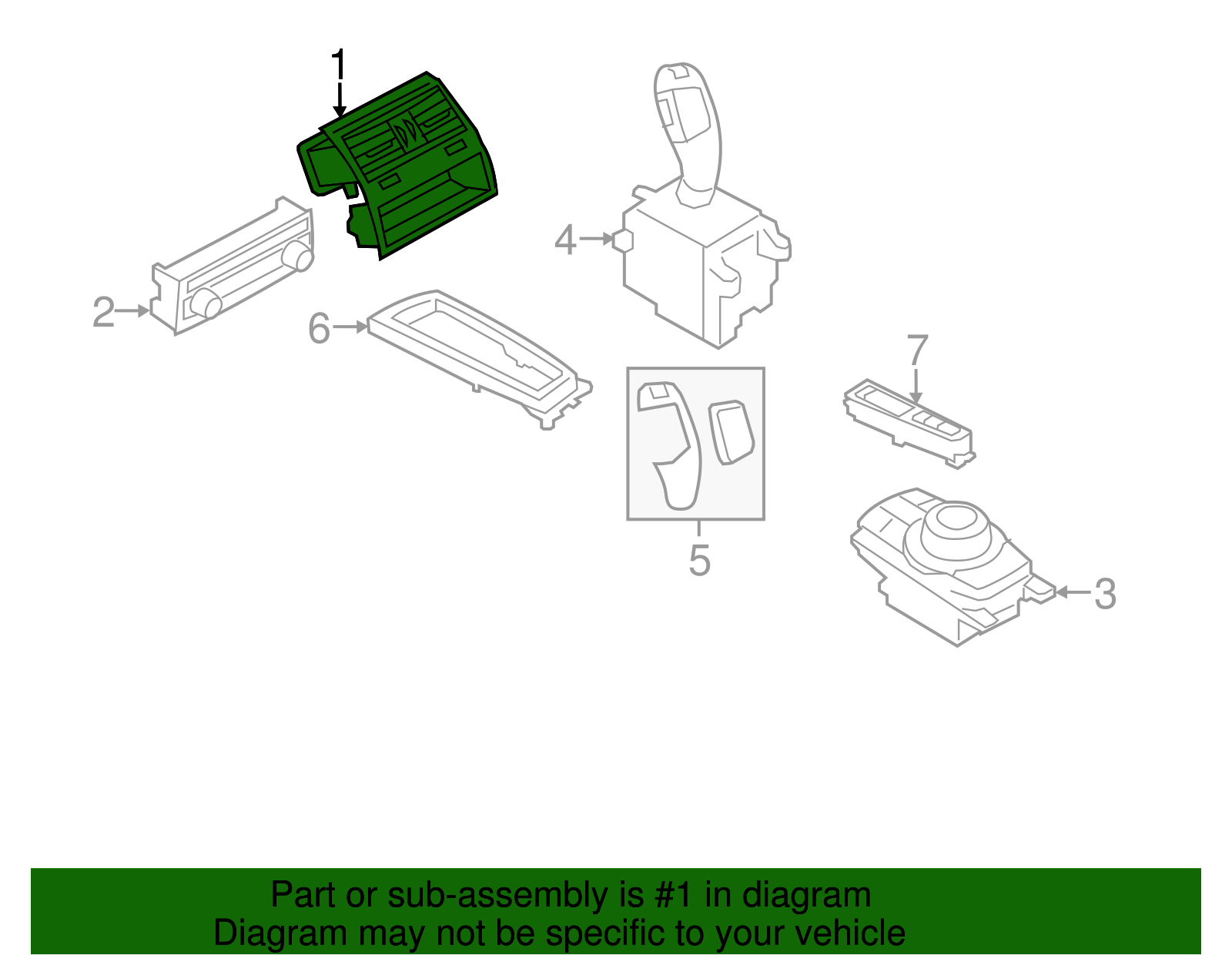 1
4
2
6
7
5
3

Part or sub-assembly is #1 in diagram
Diagram may not be specific to your vehicle