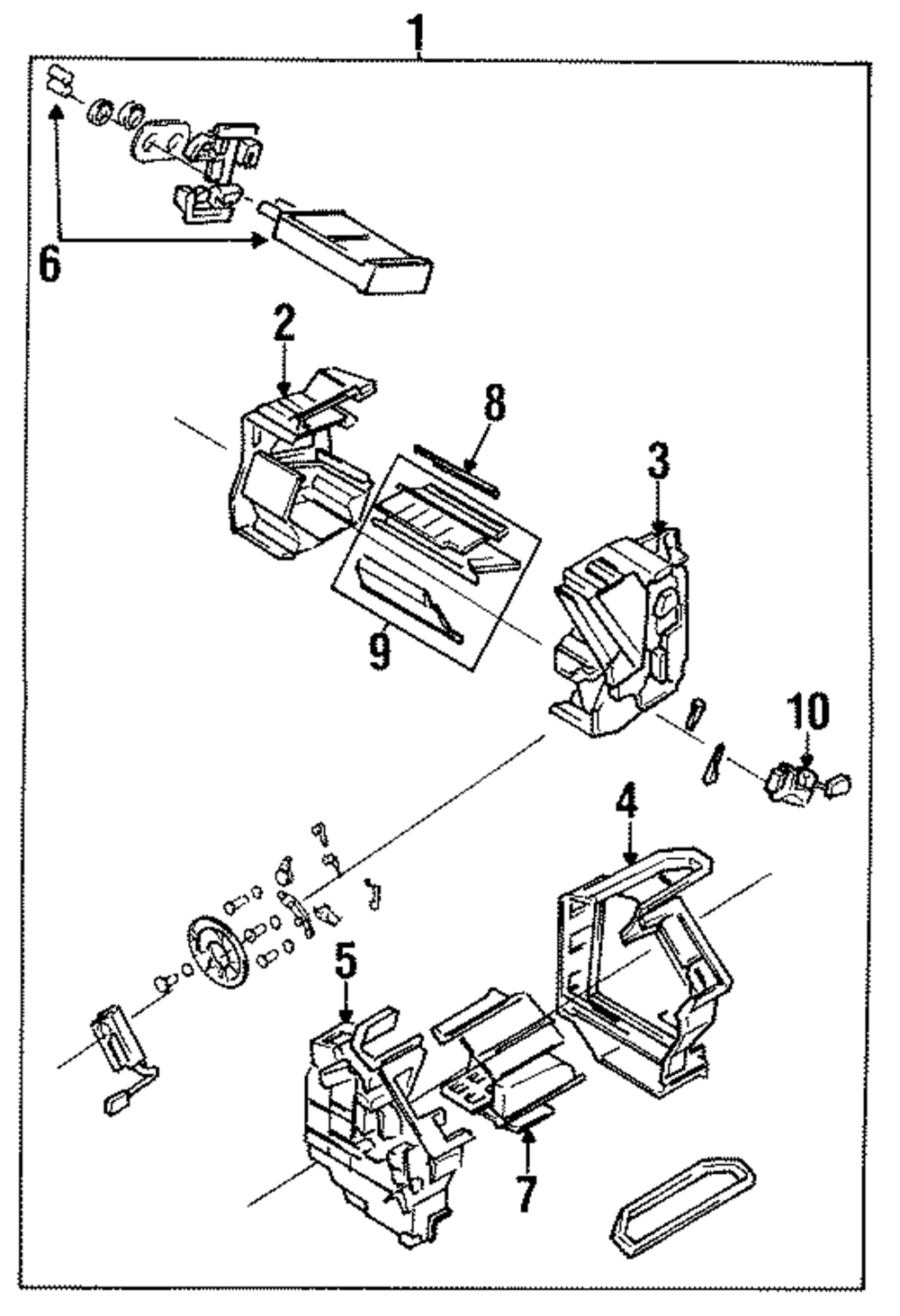 1
6
2
8
3
9
10
4
5
7