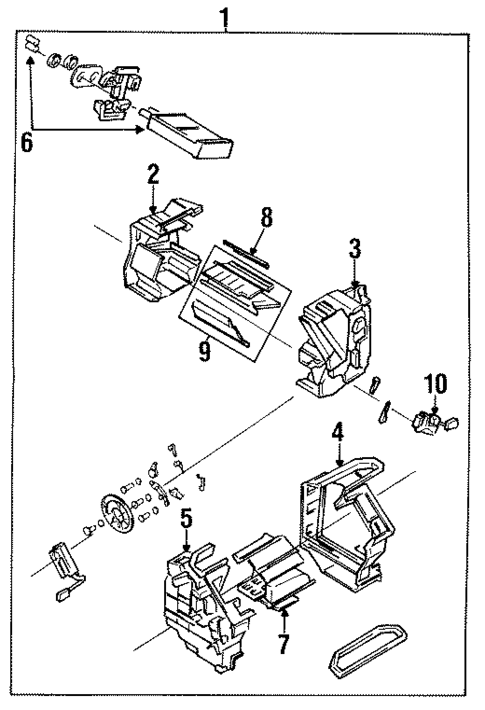 1
6
2
8
3
9
10
4
5
7