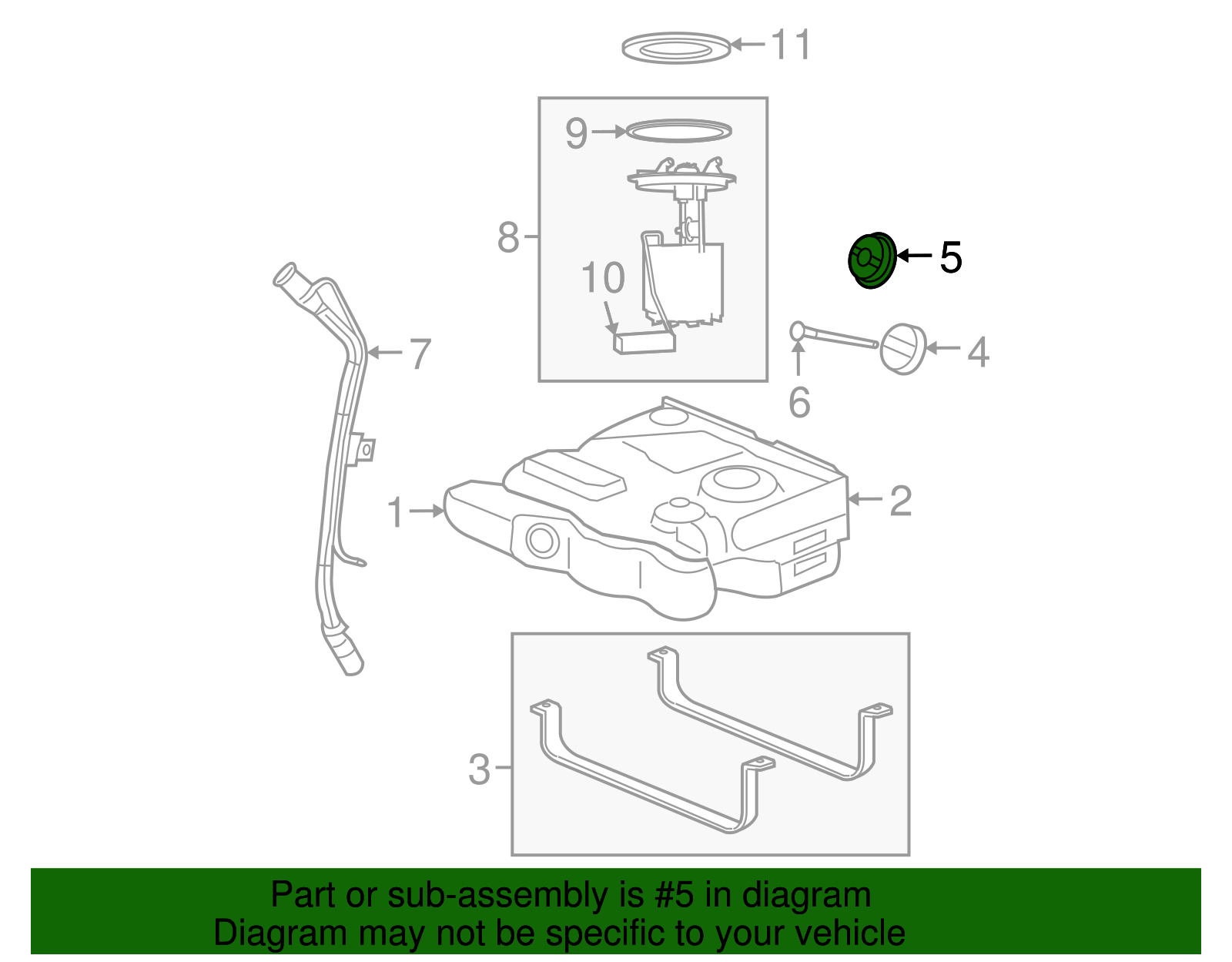 11
9
8
10
5
7
4
6
1
2
3

Part or sub-assembly is #5 in diagram
Diagram may not be specific to your vehicle