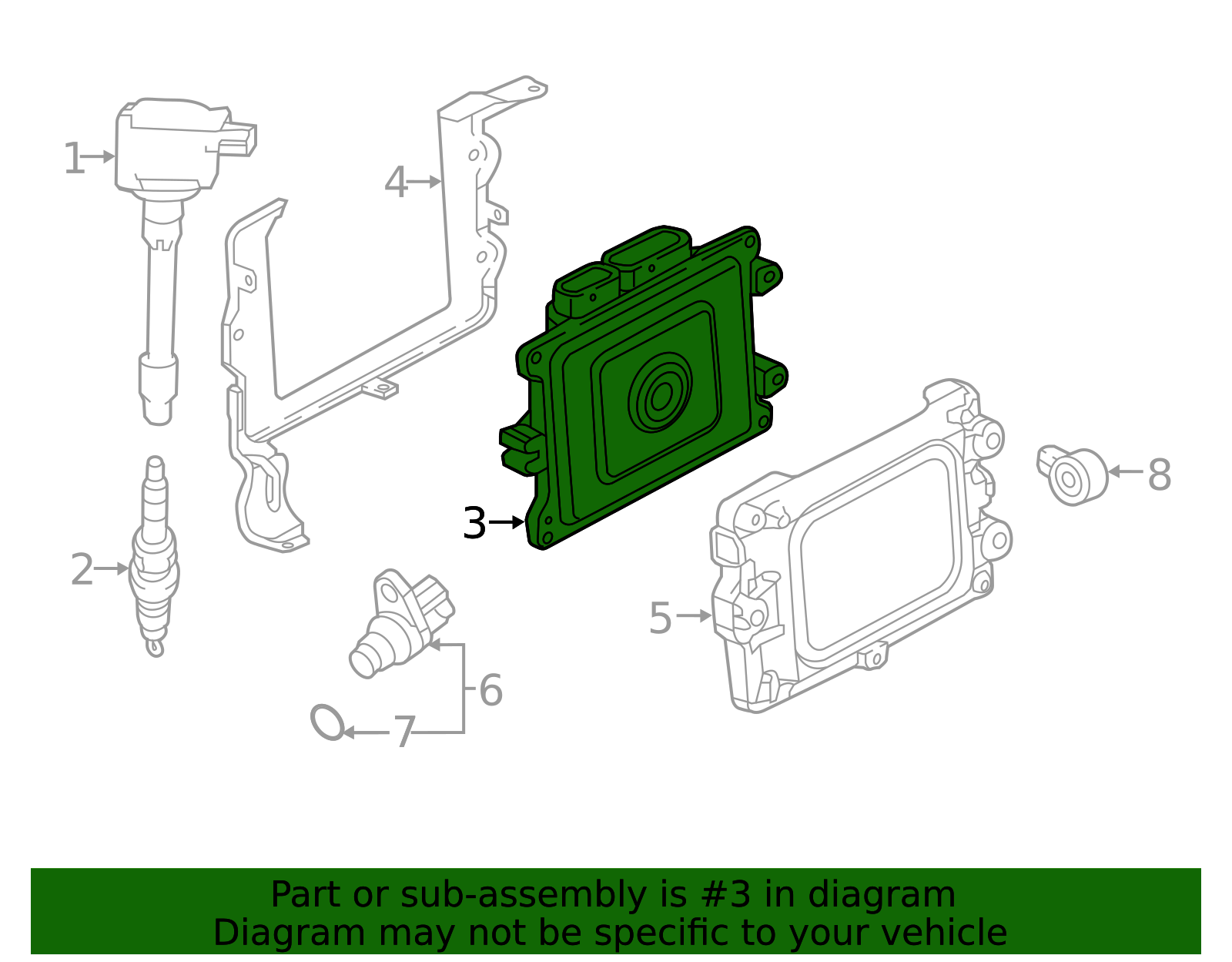 1
4
2
3
5
8
6
7

Part or sub-assembly is #3 in diagram
Diagram may not be specific to your vehicle