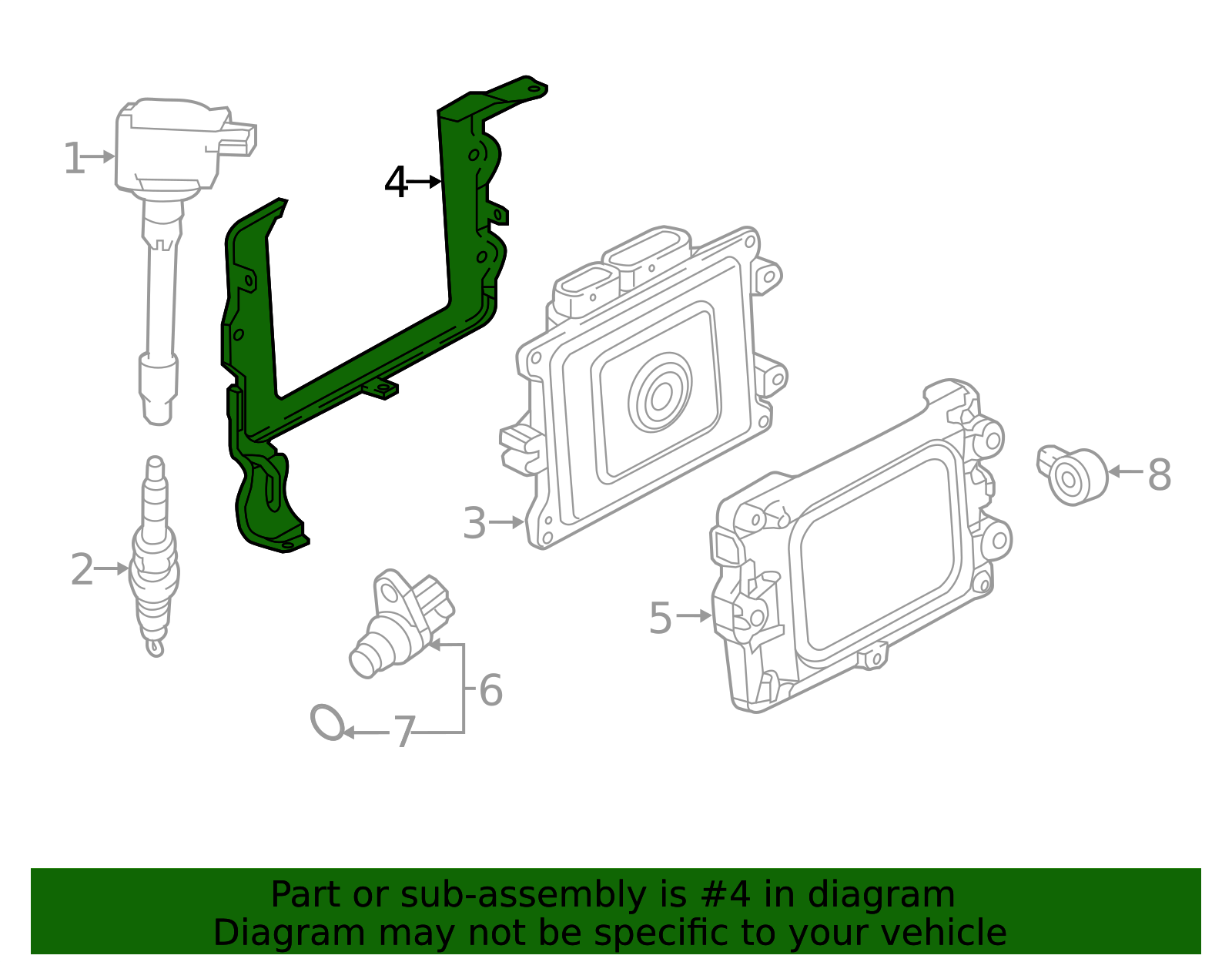 1
4
2
3
8
5
6
7

Part or sub-assembly is #4 in diagram
Diagram may not be specific to your vehicle