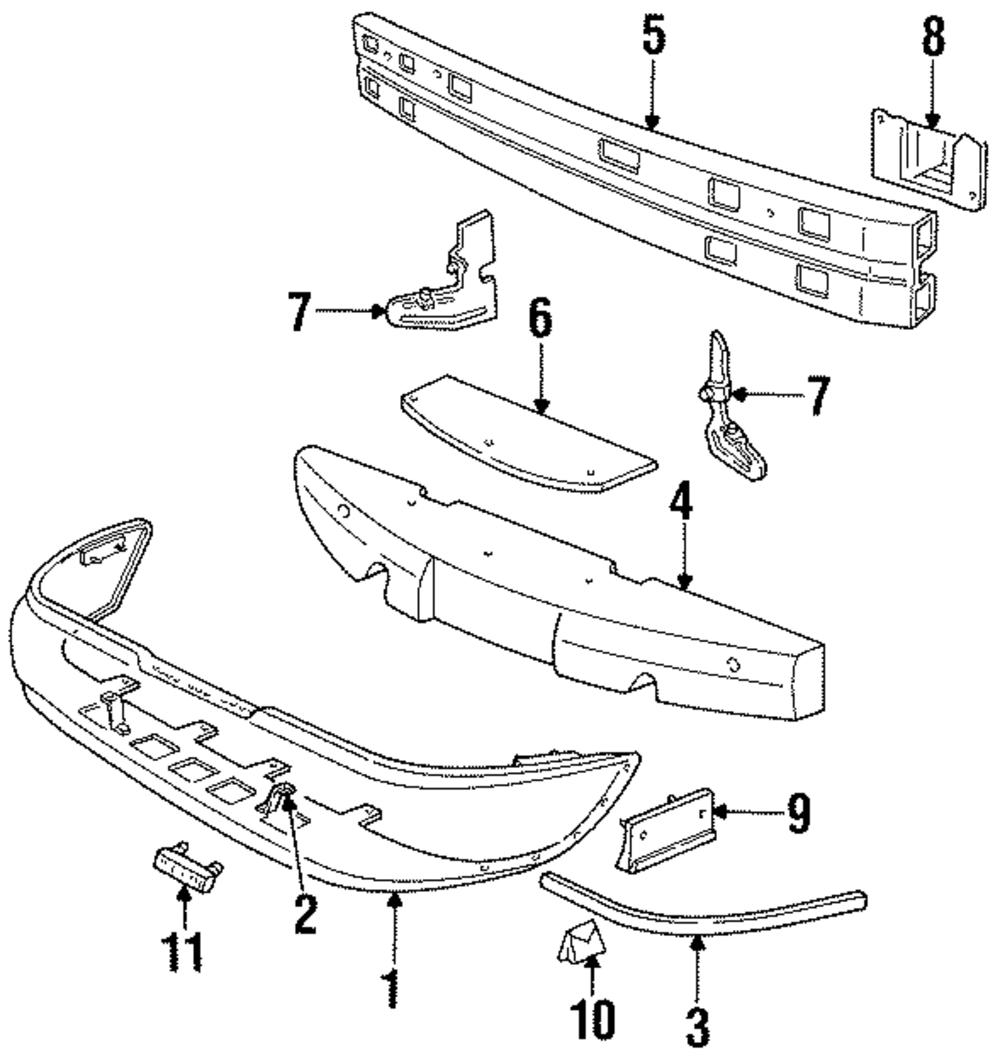 5
8
7
6
7
4
9
2
11
1
10
3