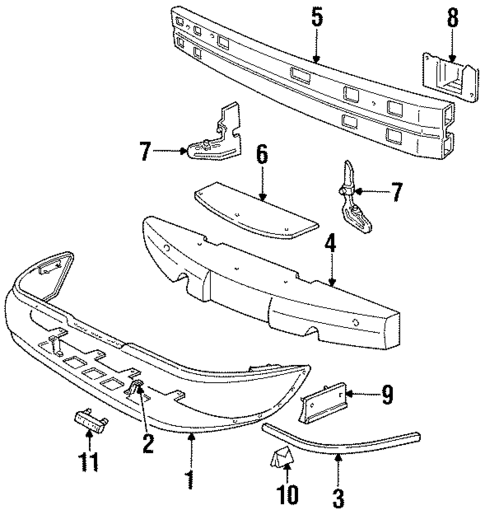 5
8
7
6
7
4
9
2
11
1
10
3