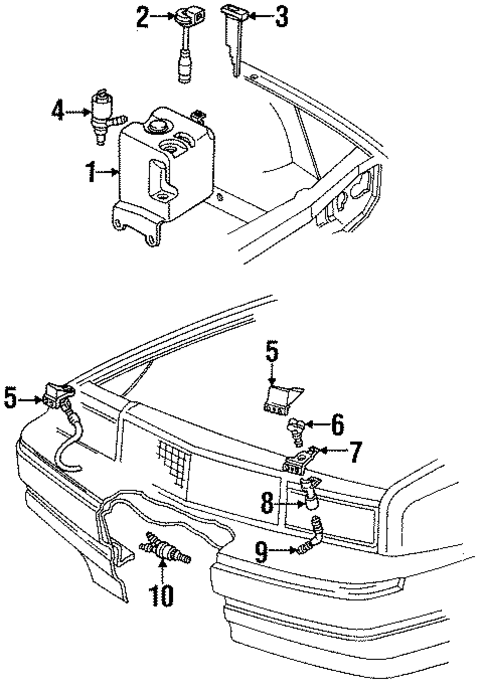 2
3
4
1
5
5
6
7
8
9
10