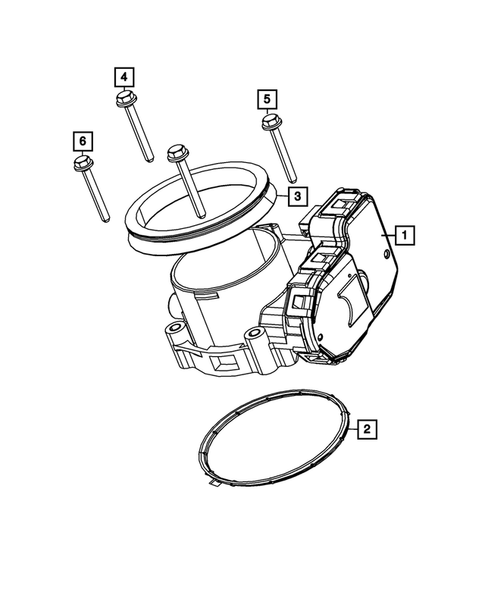 4
5
6
3
1
2