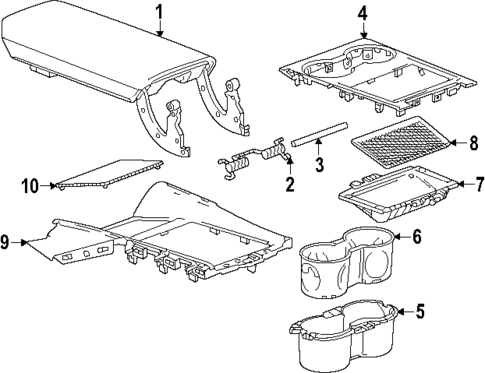 1
4
8
3
2
10
7
9
6
5