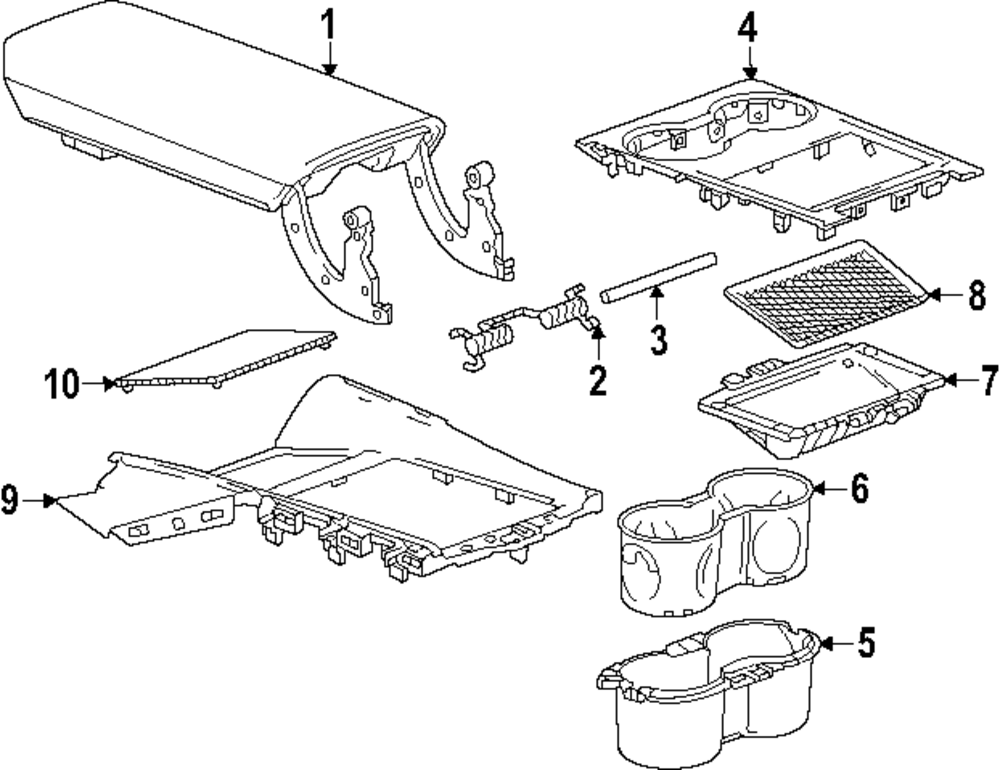 1
4
8
3
2
10
7
9
6
5