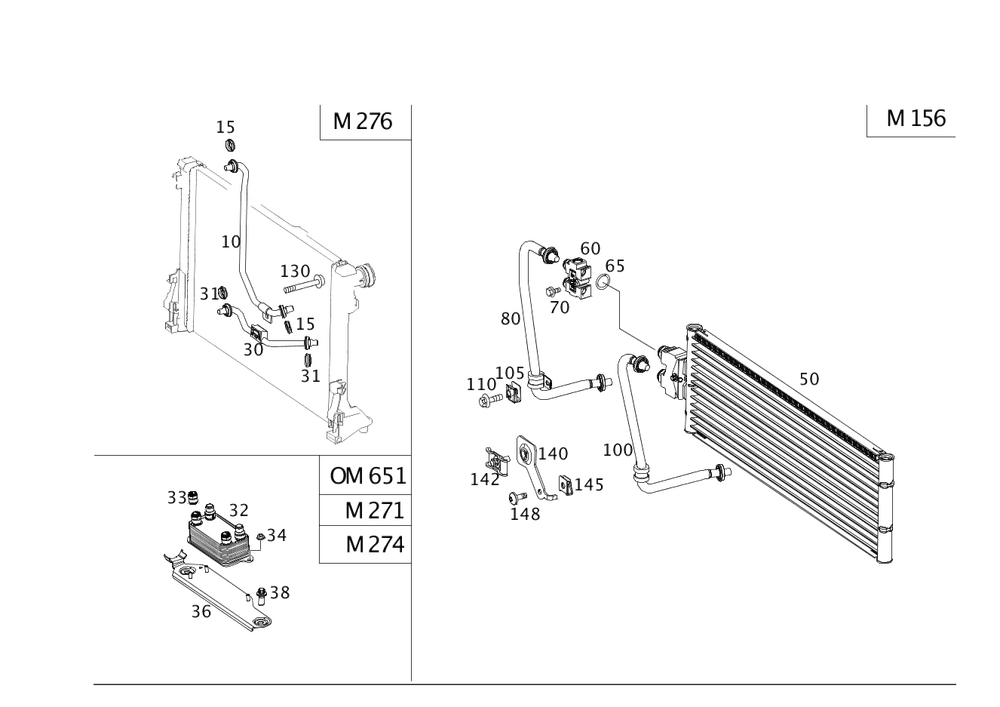 M 276

15
10
130
31
15
30
31

OM 651
M 271
M 274

33
32
34
38
36

M 156

60
65
70
80
50
110
105
100
140
142
145
148