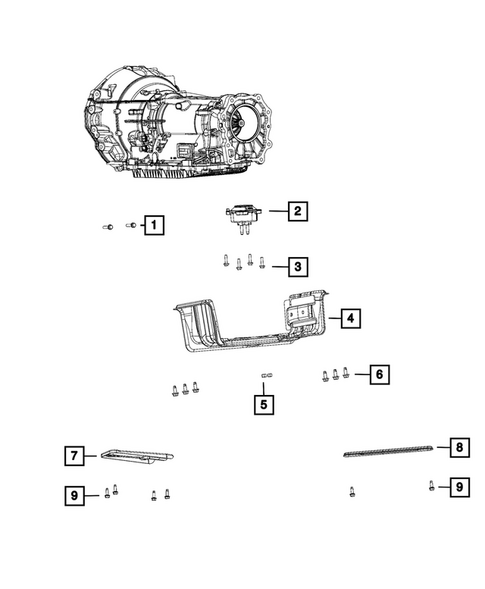 1
2
3
4
6
5
7
8
9
9