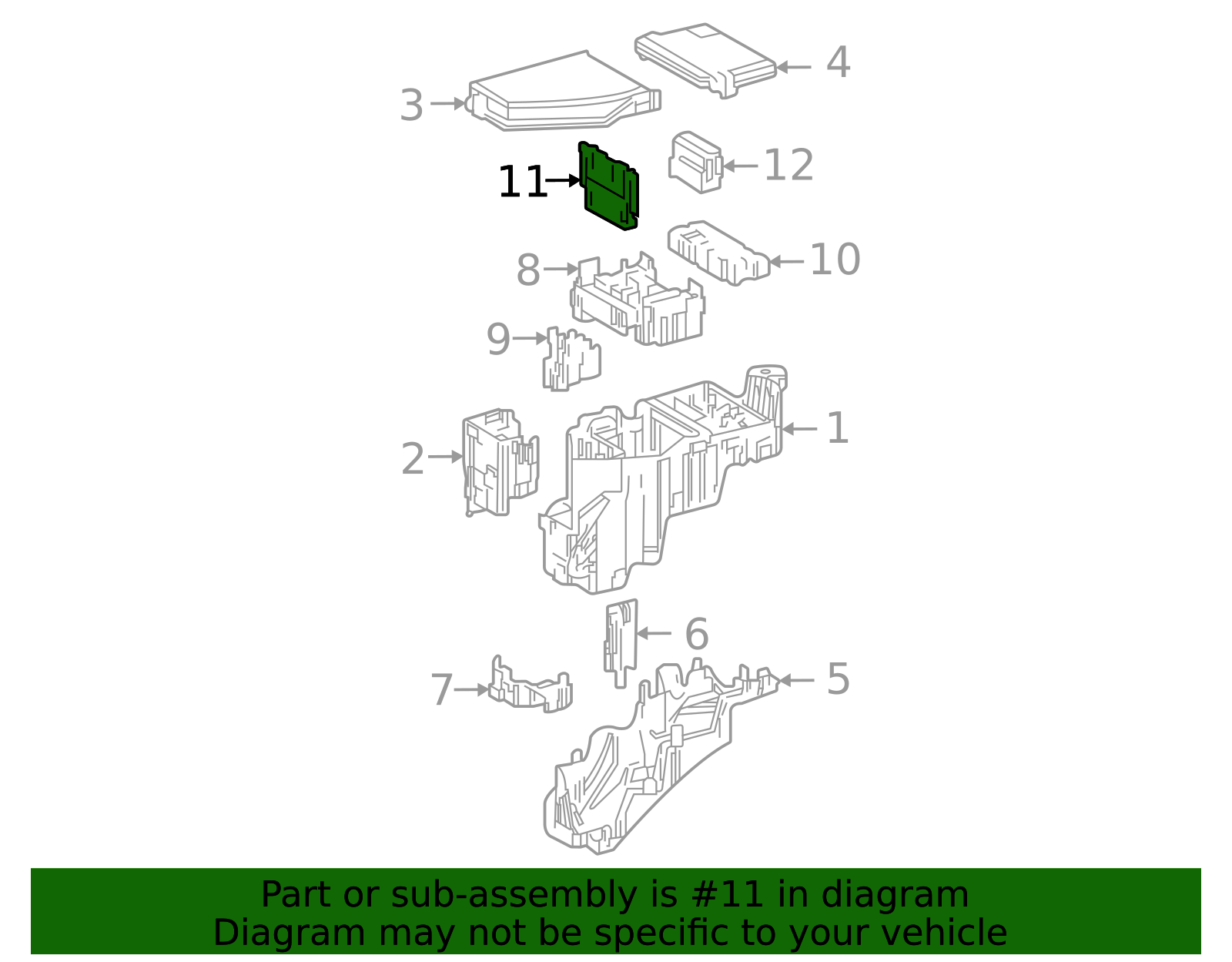 4
3
12
11
10
8
9
1
2
6
5
7

Part or sub-assembly is #11 in diagram
Diagram may not be specific to your vehicle