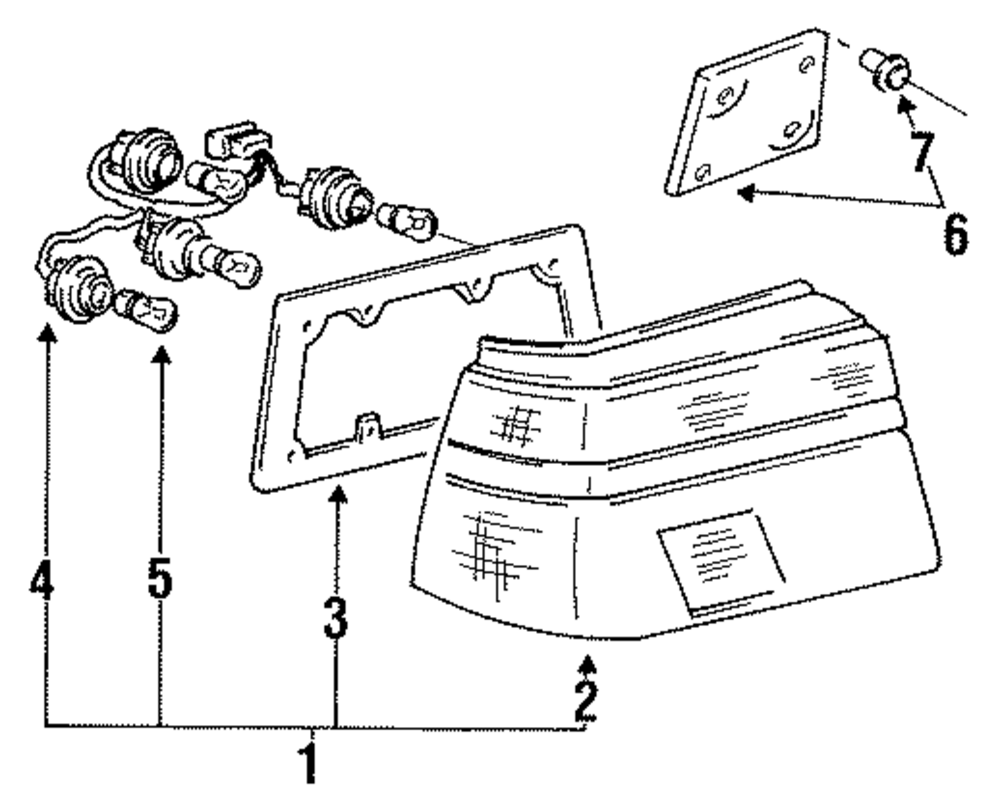 7
6
4
5
3
2
1