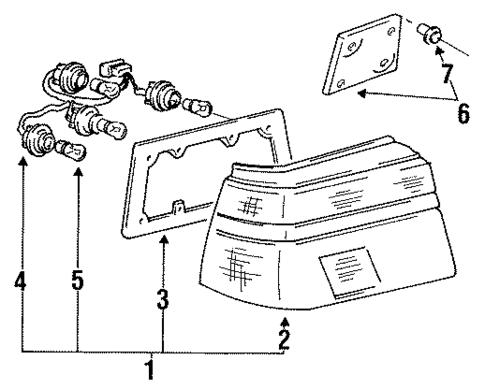 7
6
4
5
3
2
1