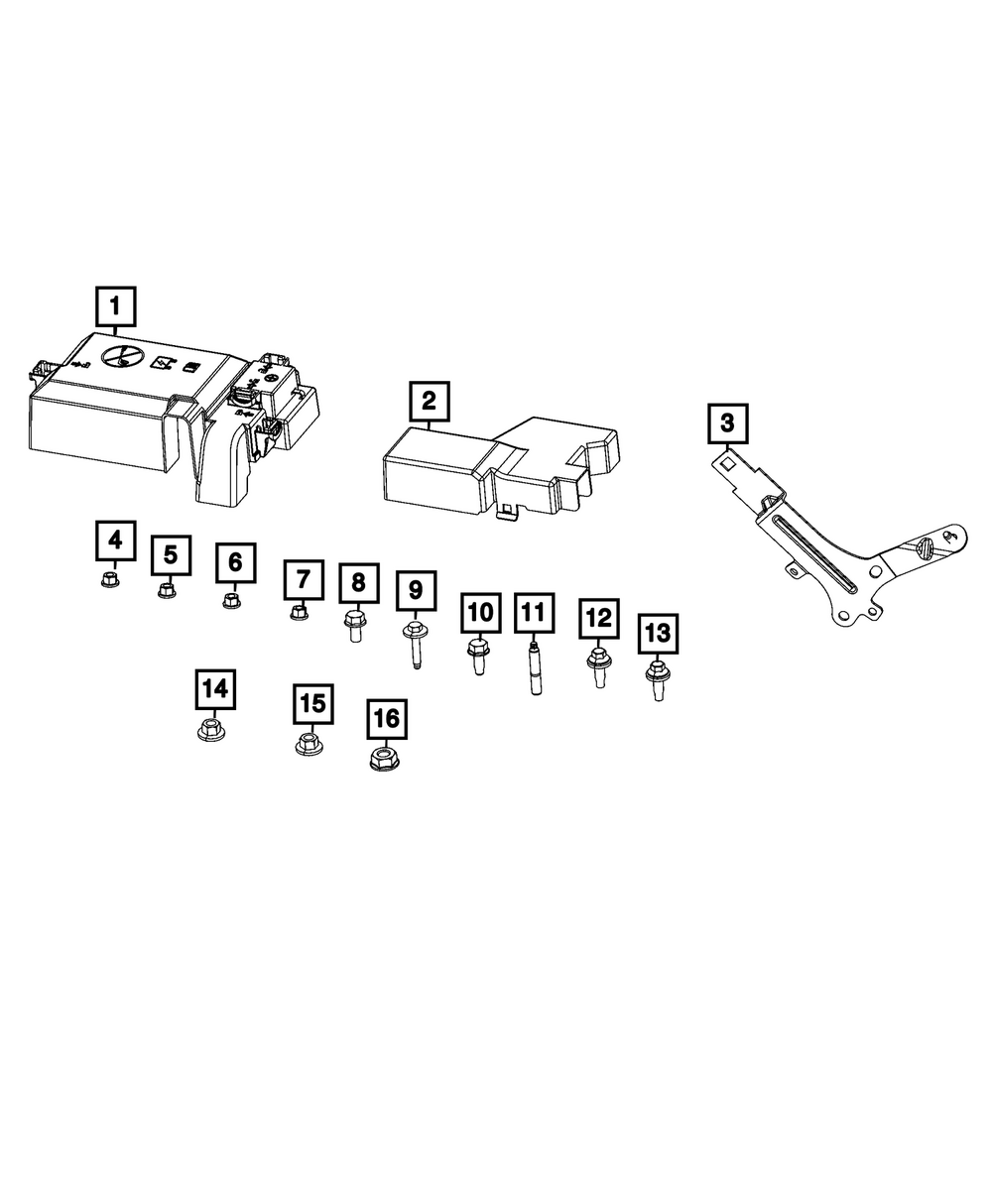 1
2
3
4
5
6
7
8
9
10
11
12
13
14
15
16