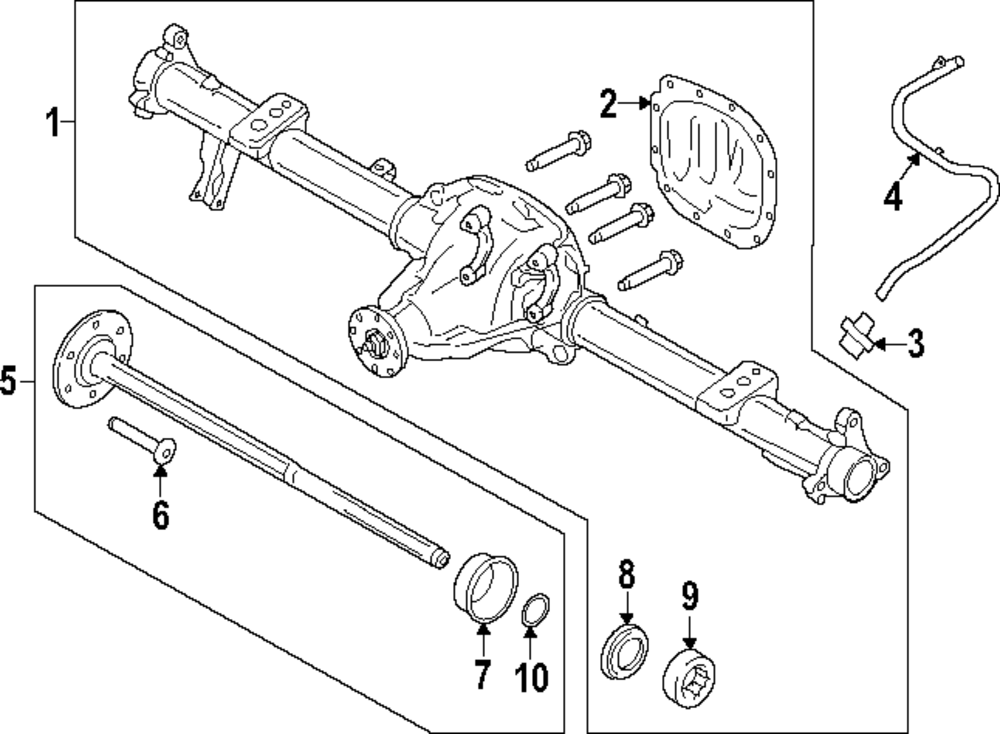 1
2
4
3
5
6
8
9
7
10