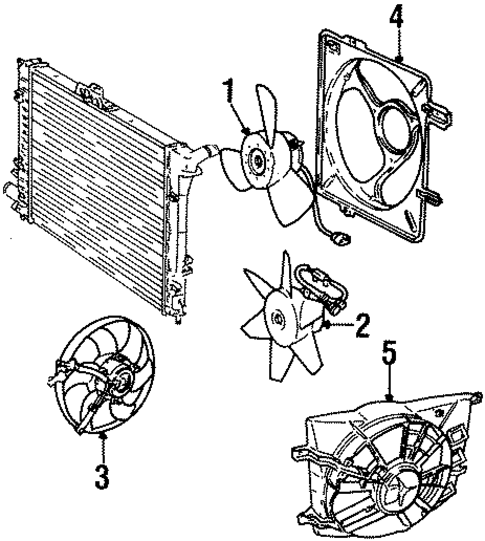 4
1
2
5
3