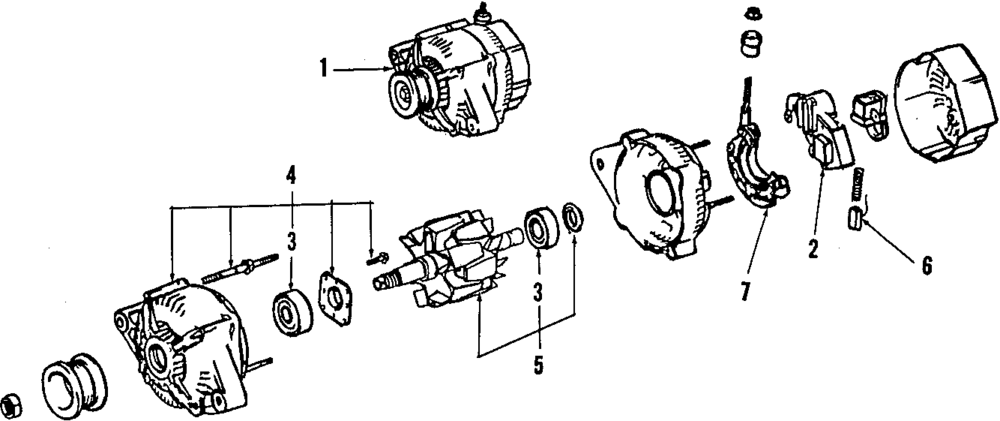 1
4
3
3
5
7
2
6