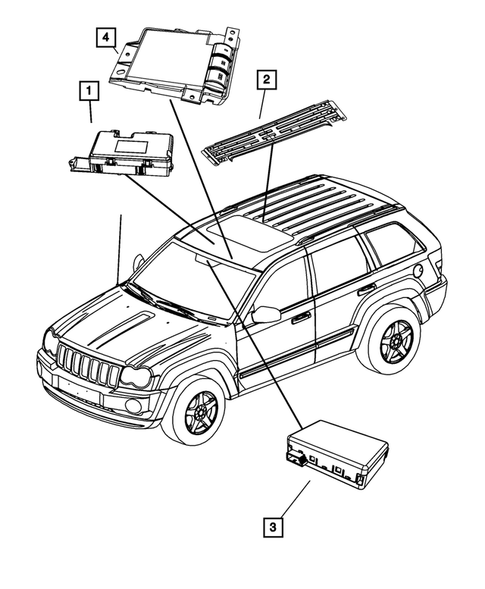 4

1

2

3