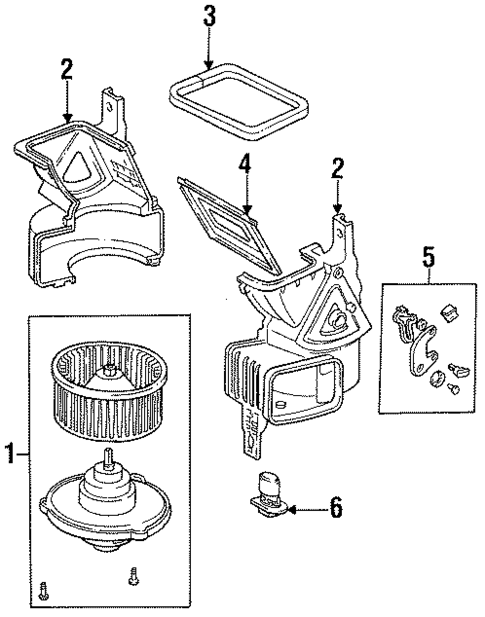 3
2
4
2
5
1
6