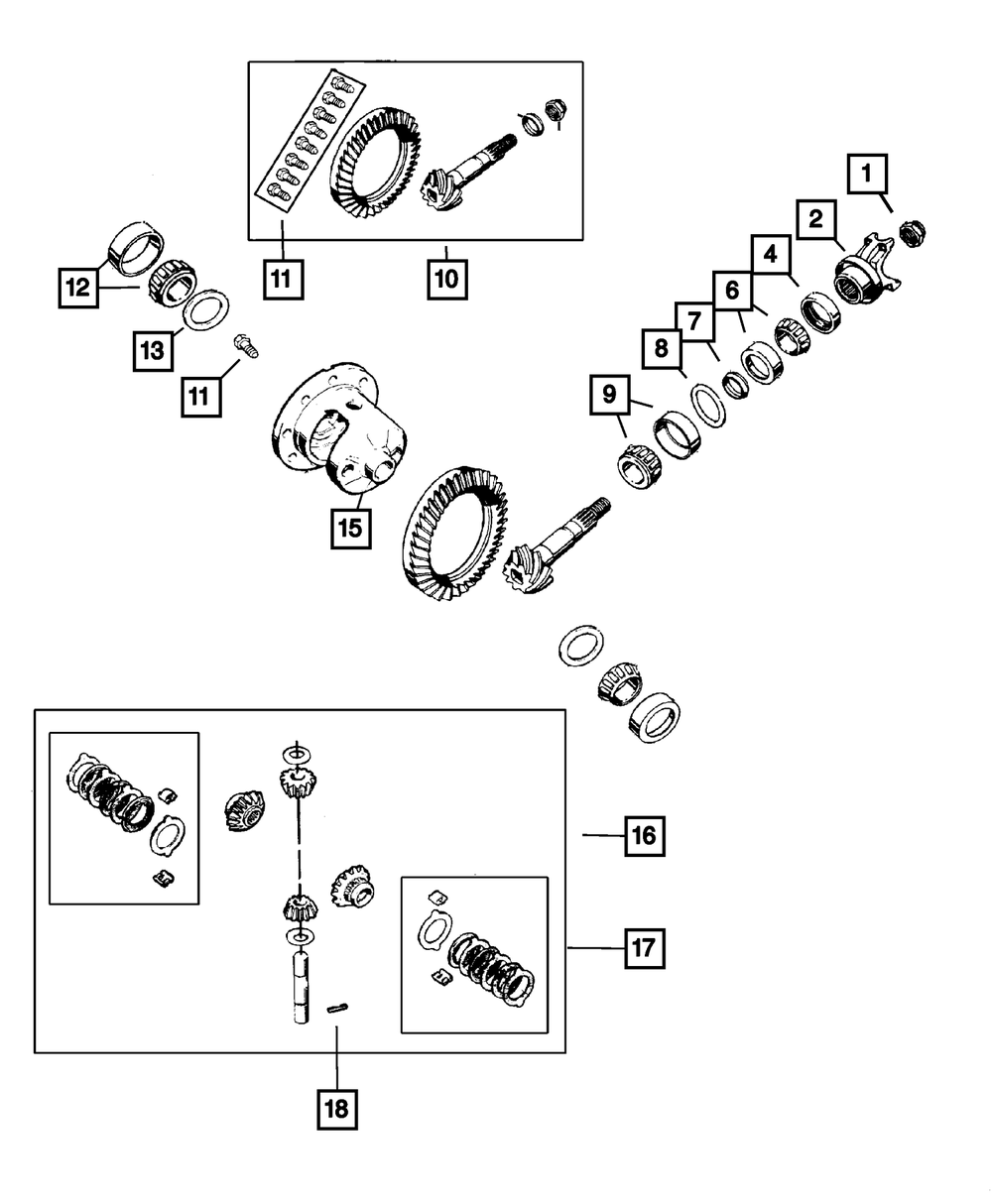 11
10
1
2
4
6
7
8
9
12
13
11
15
16
17
18