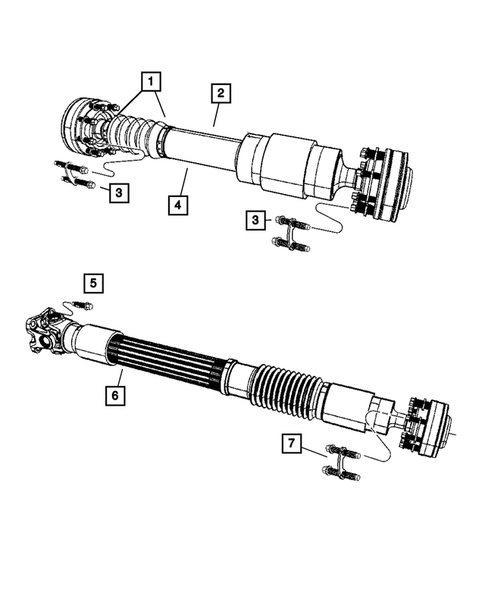 1
2
3
4
3
5
6
7