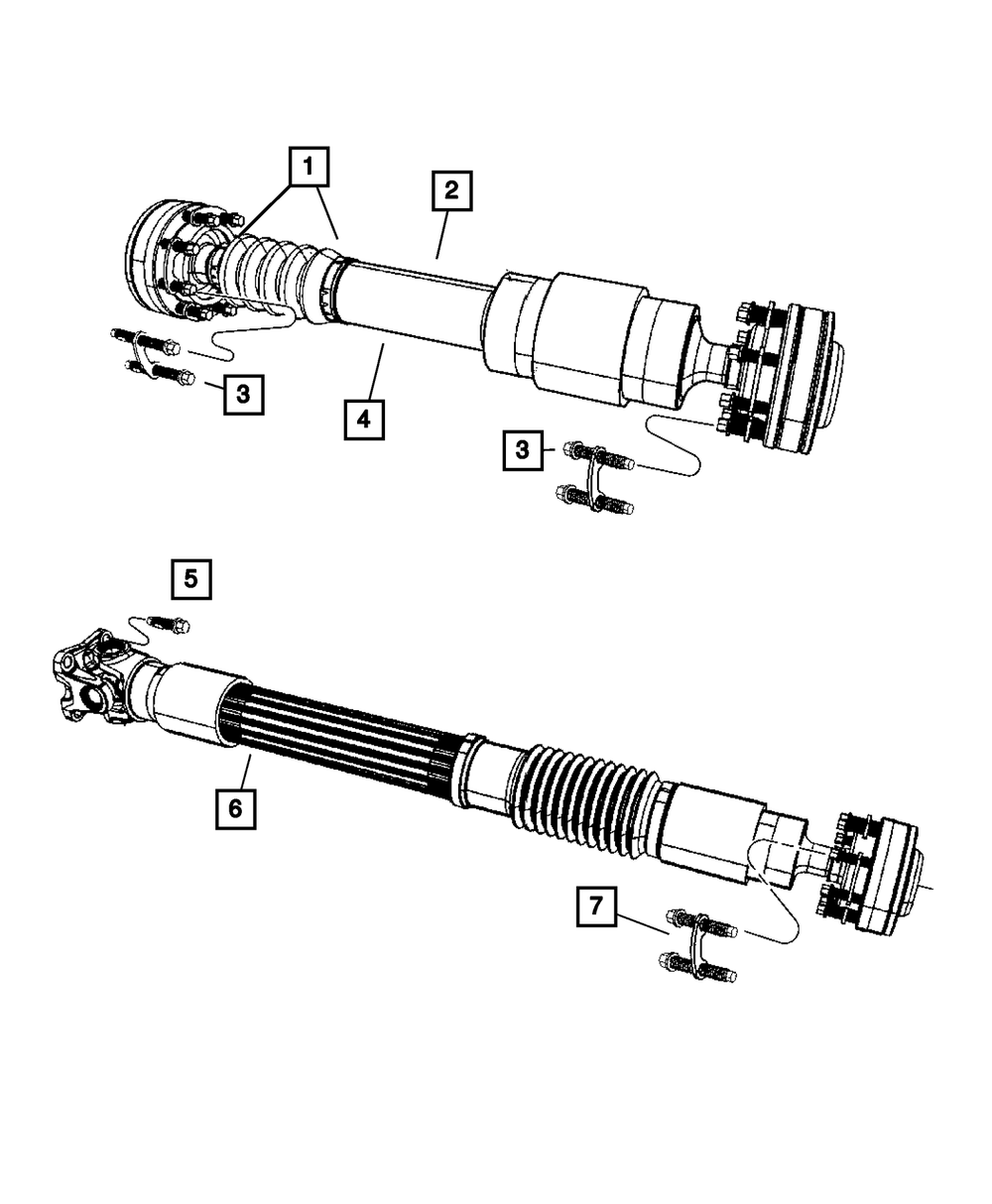 1
2
3
4
3
5
6
7