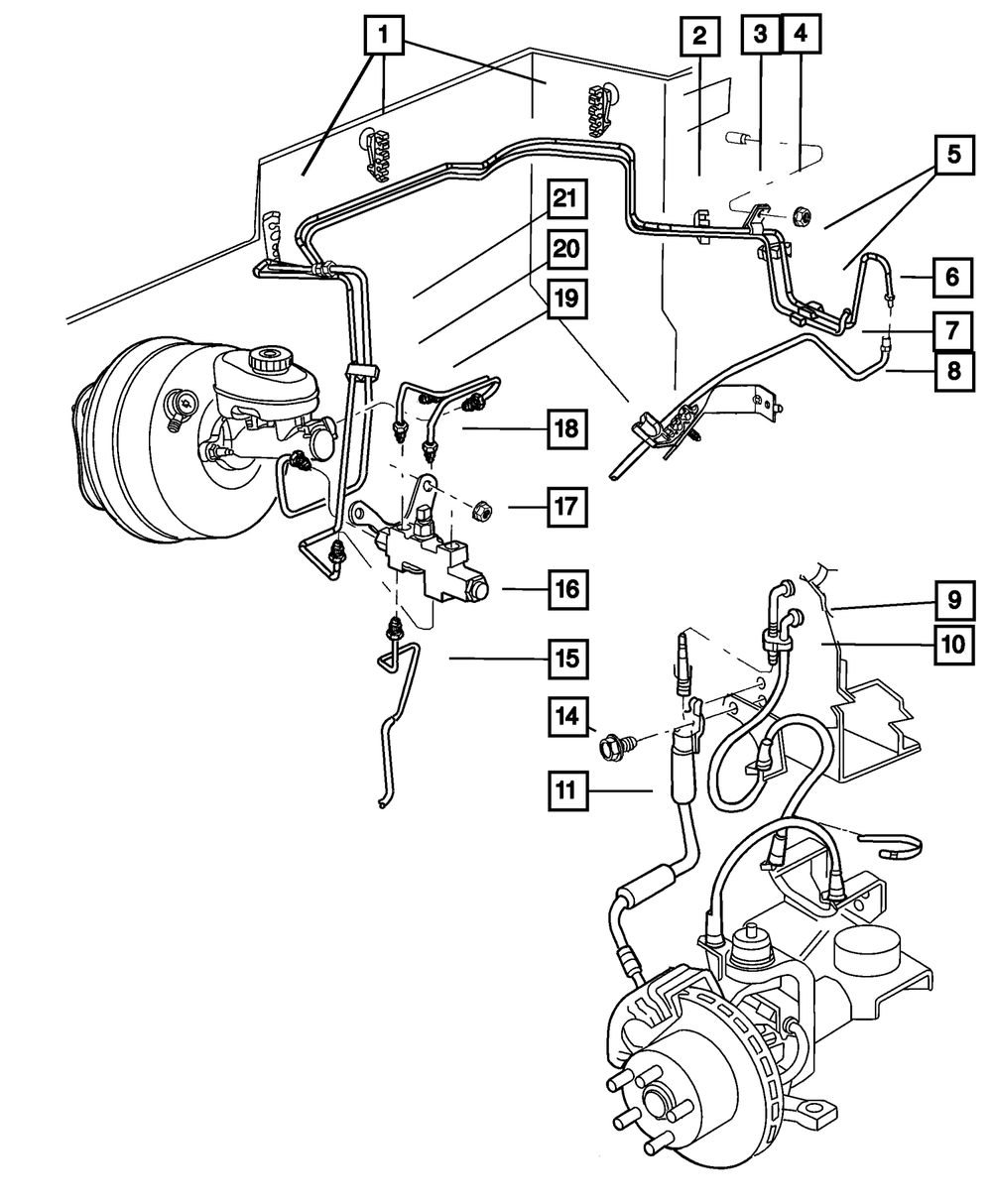 1
2
3
4
5
6
7
8
21
20
19
18
17
16
15
9
10
14
11