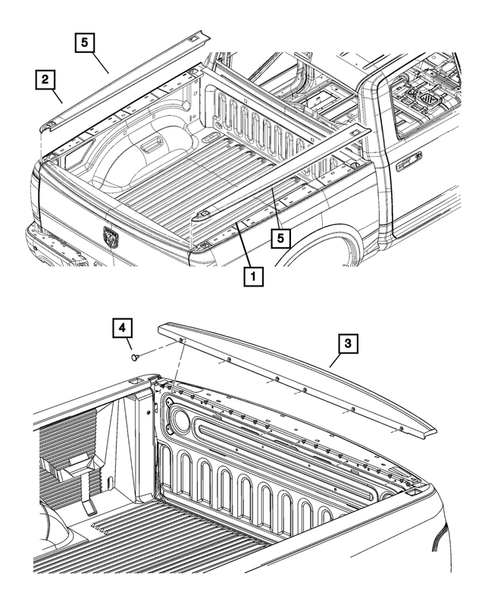 5
2
5
1
4
3