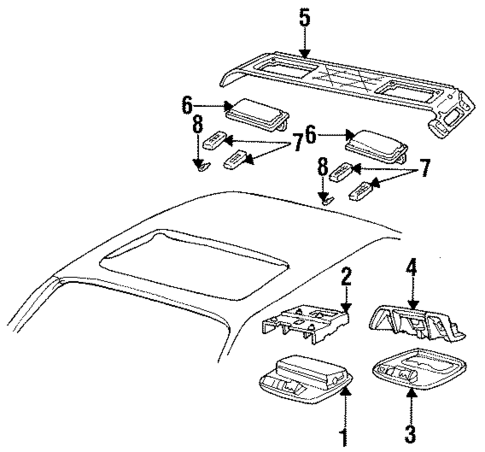 5
6
8
7
6
8
7
2
4
1
3