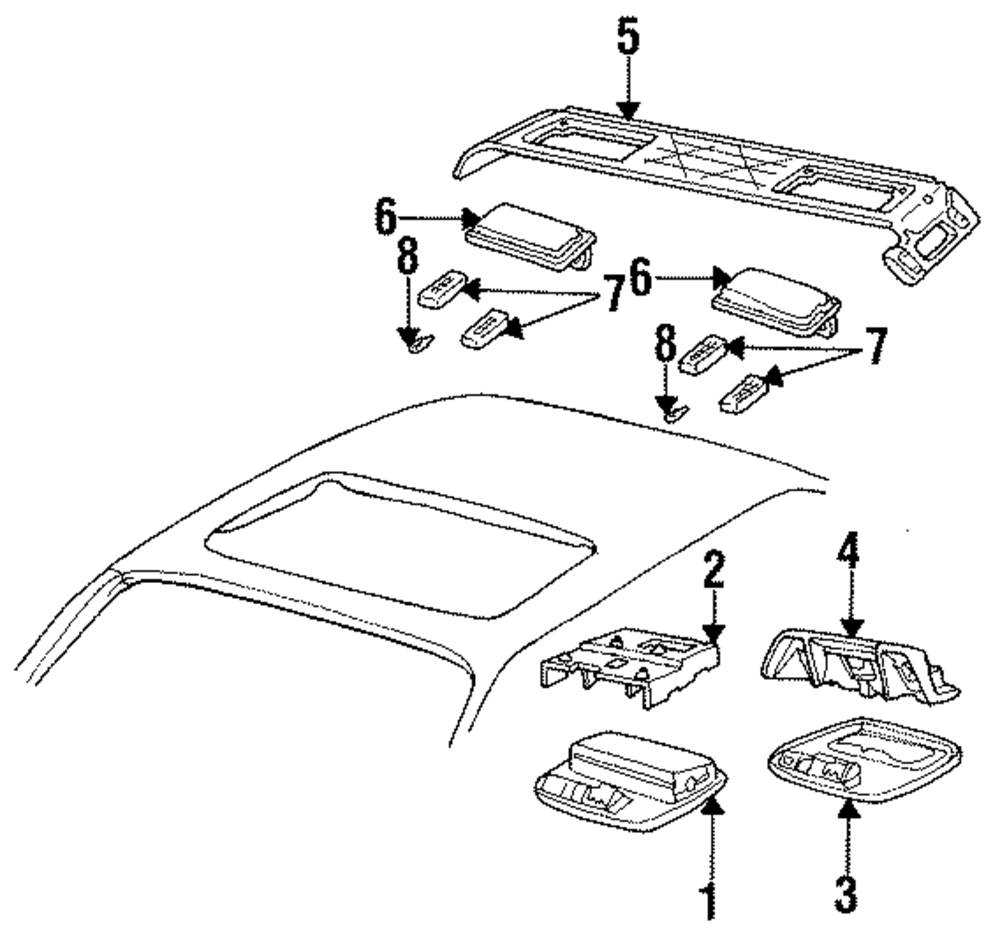 5
6
8
7
6
8
7
2
4
1
3