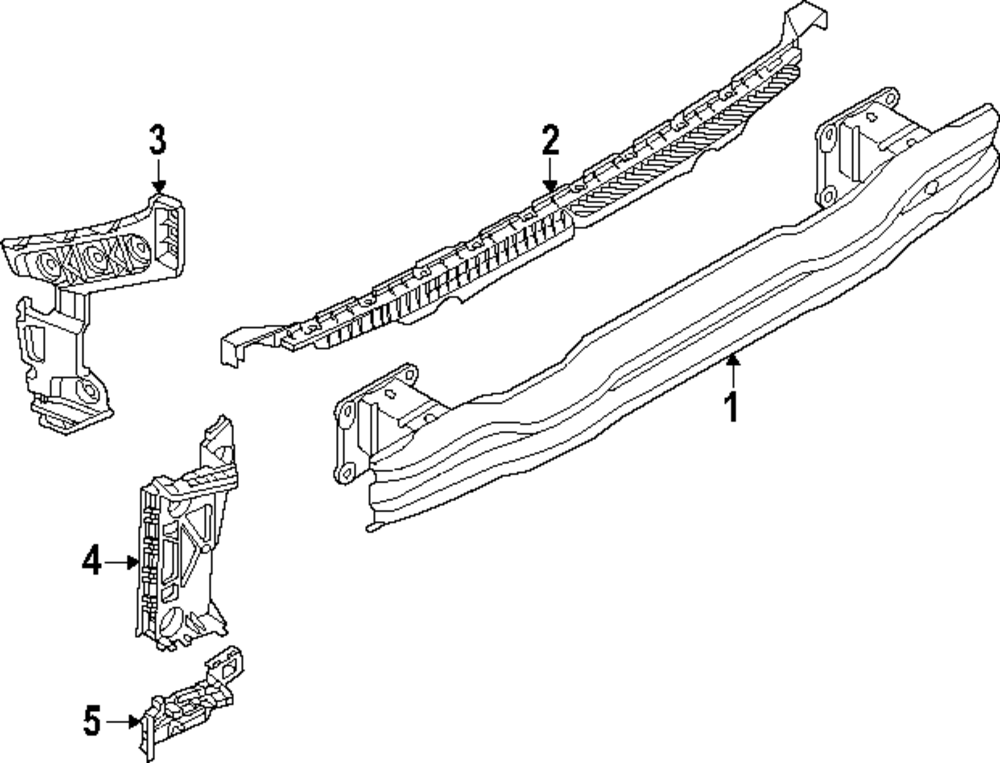 3
2
1
4
5