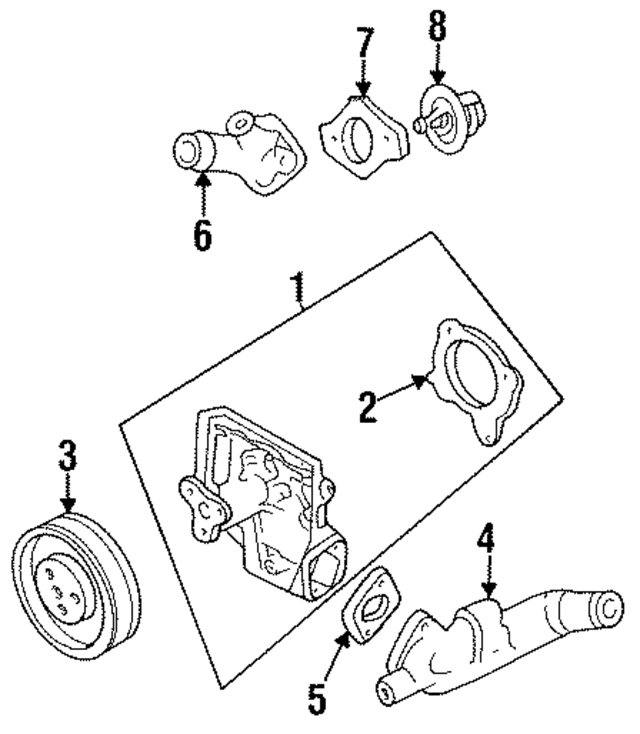 7
8
6
1
2
3
4
5