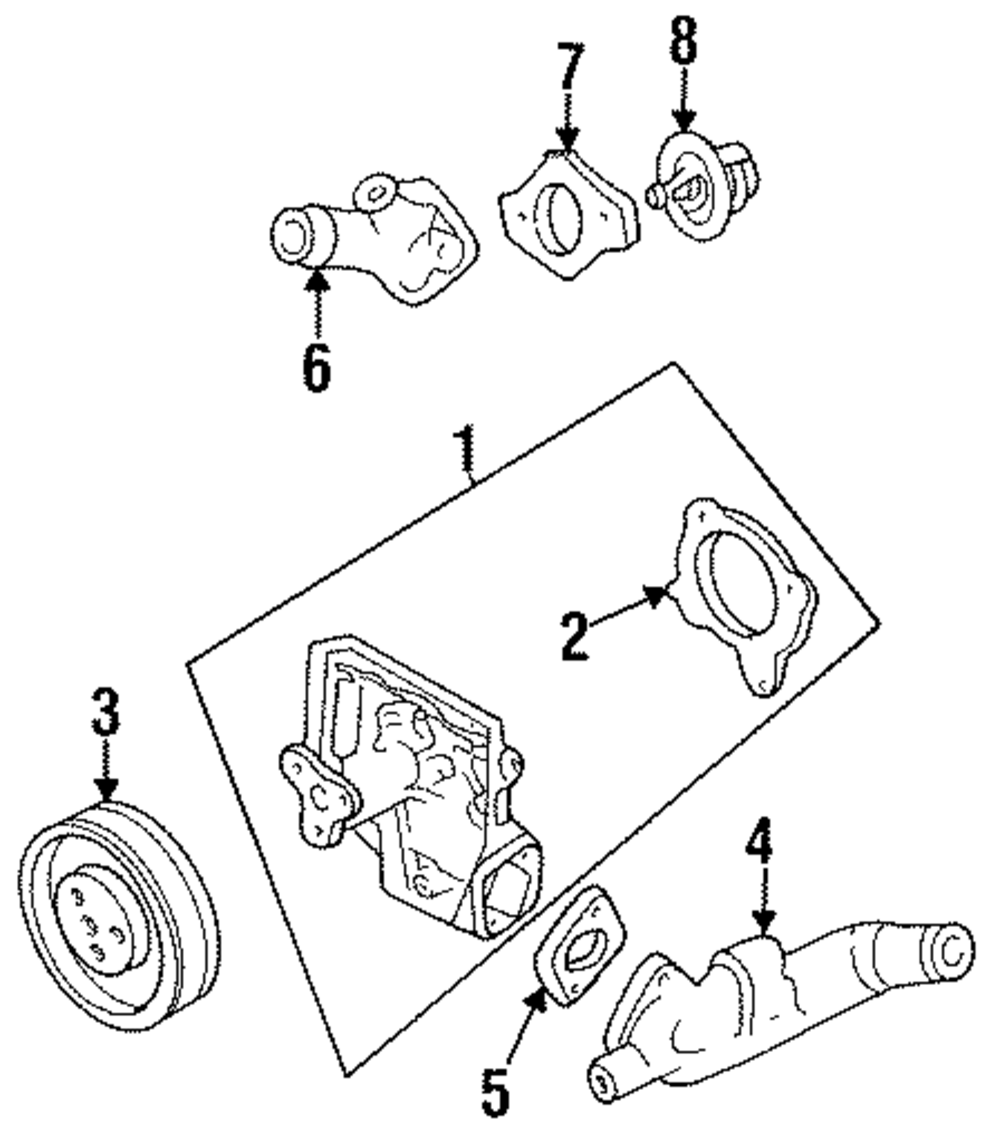 7
8
6
1
2
3
4
5