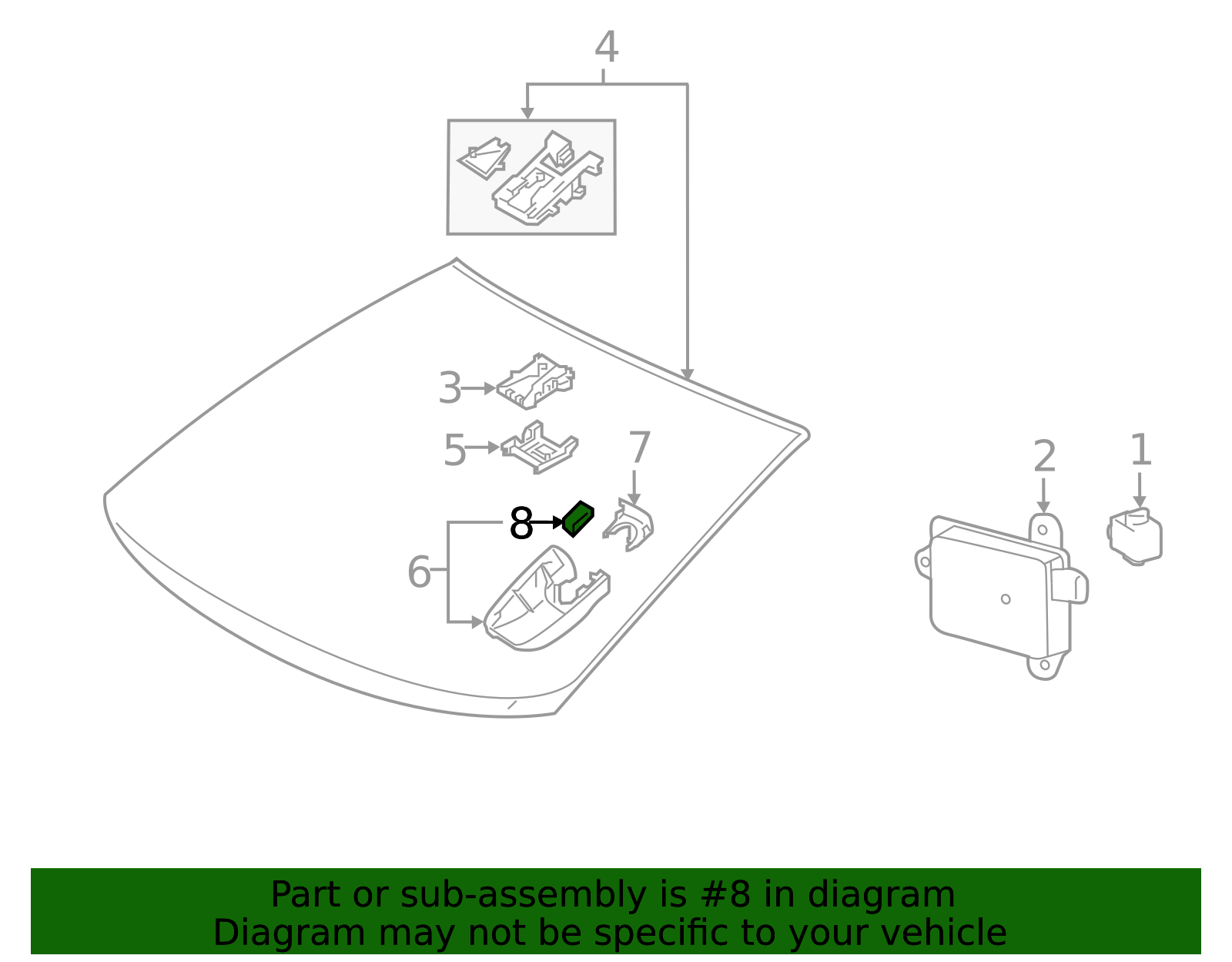 4

3

5

7

2

1

8

6

Part or sub-assembly is #8 in diagram
Diagram may not be specific to your vehicle