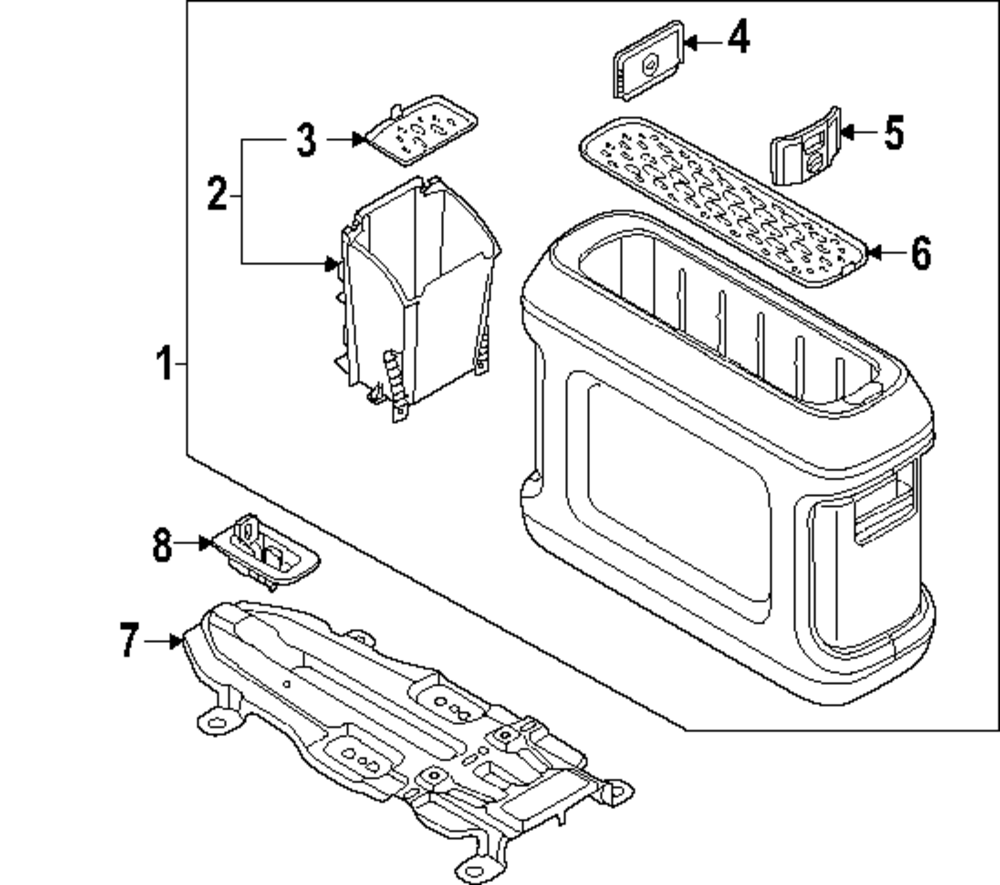 4
3
5
2
6
1
8
7