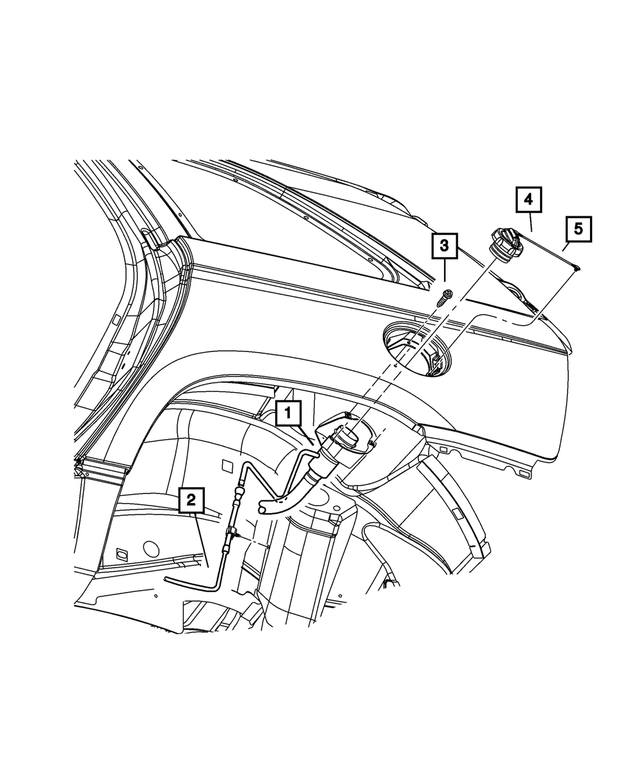 4
5
3
1
2