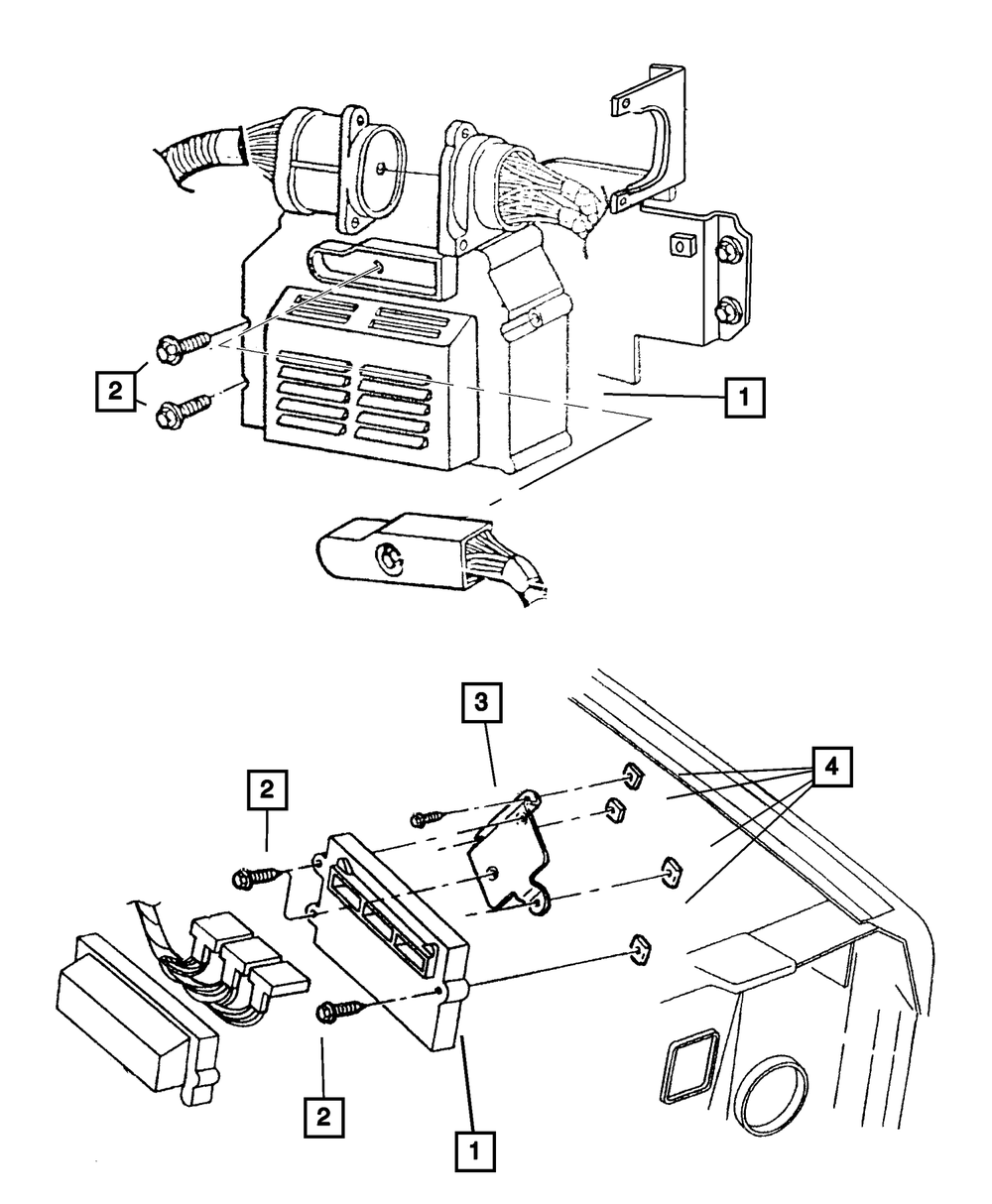 2
1
3
2
4
2
1