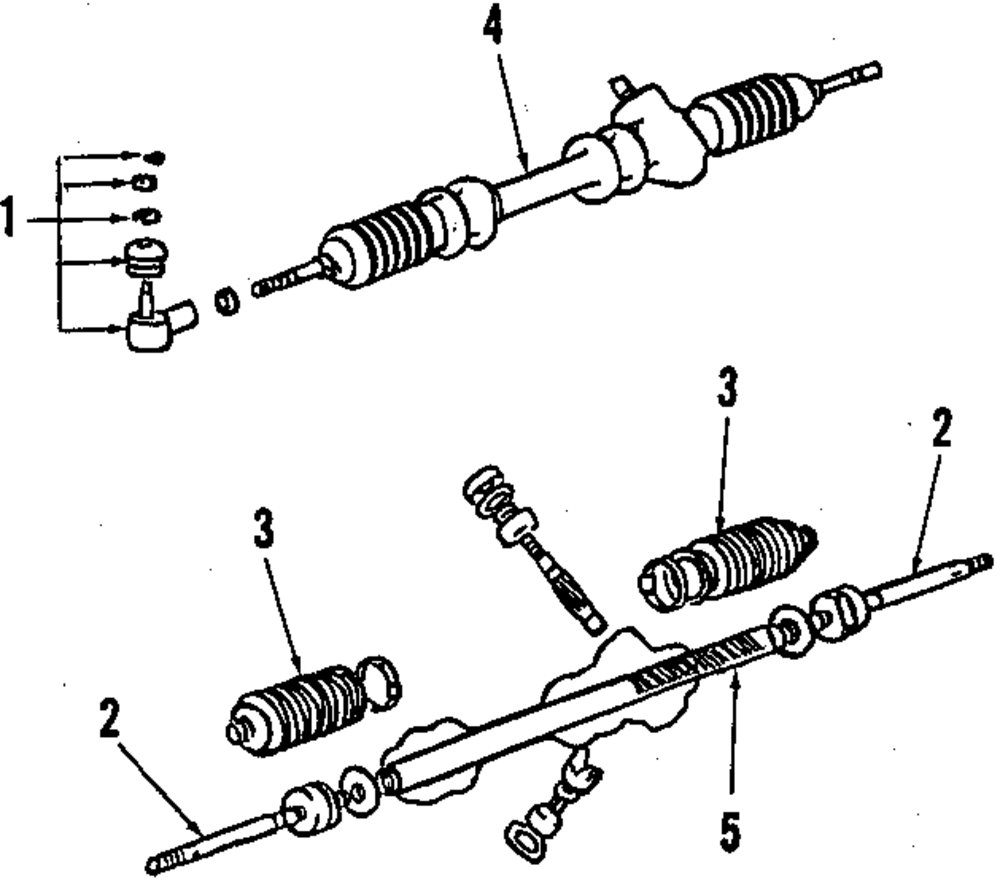 4
1
3
2
3
2
5