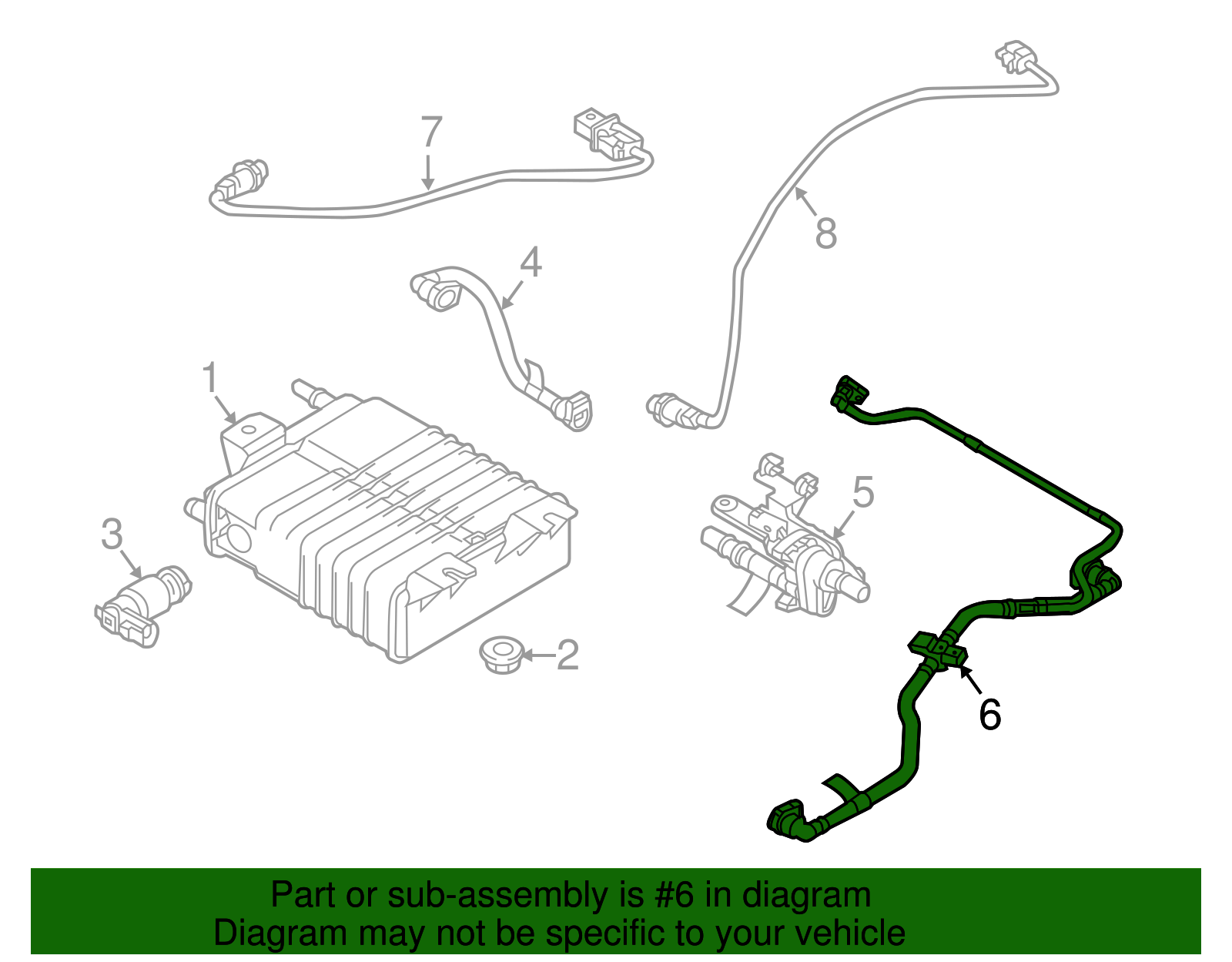 7

8

4

1

5

3

2

6

Part or sub-assembly is #6 in diagram
Diagram may not be specific to your vehicle