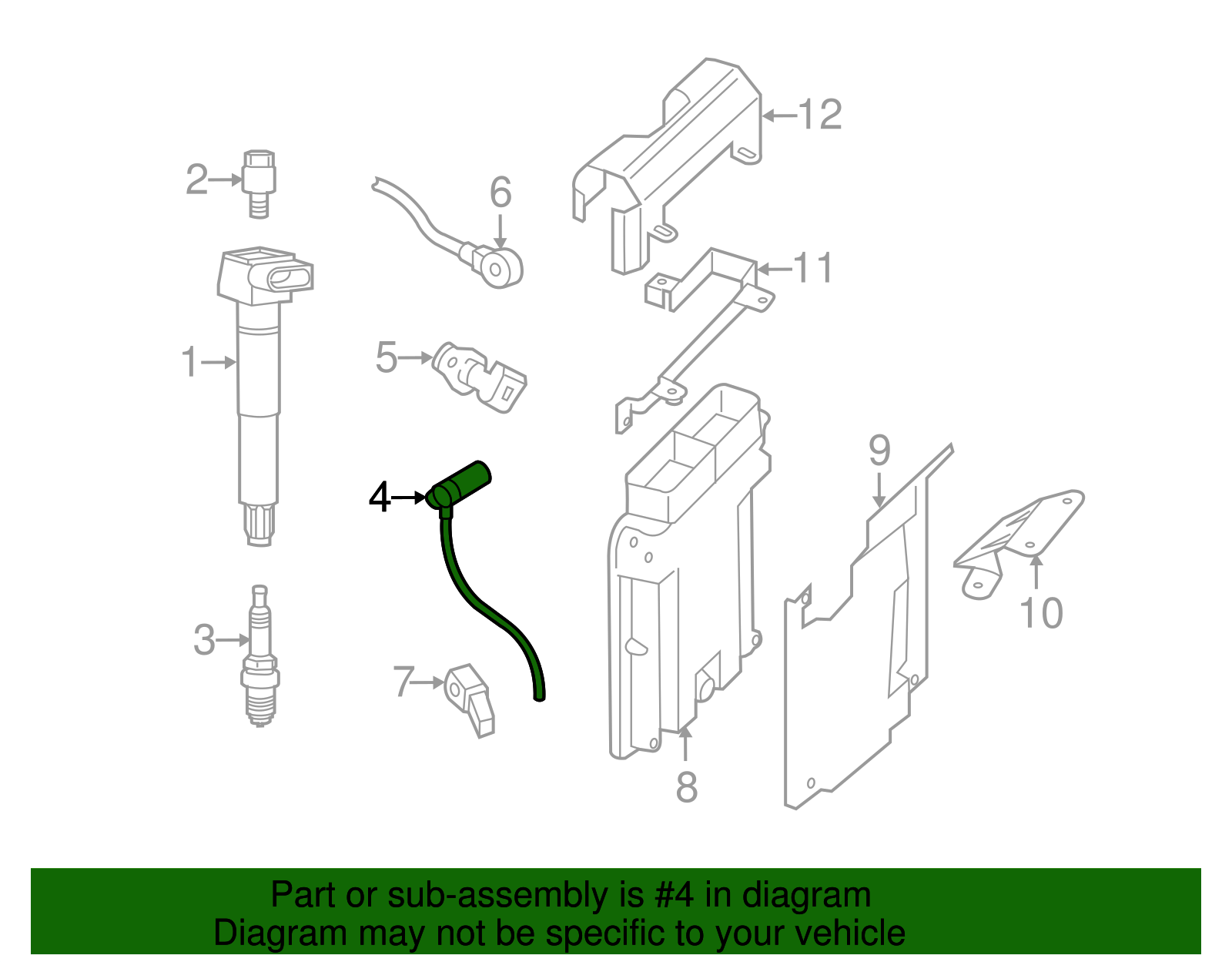 12
2
6
11
1
5
9
4
10
3
7
8

Part or sub-assembly is #4 in diagram
Diagram may not be specific to your vehicle