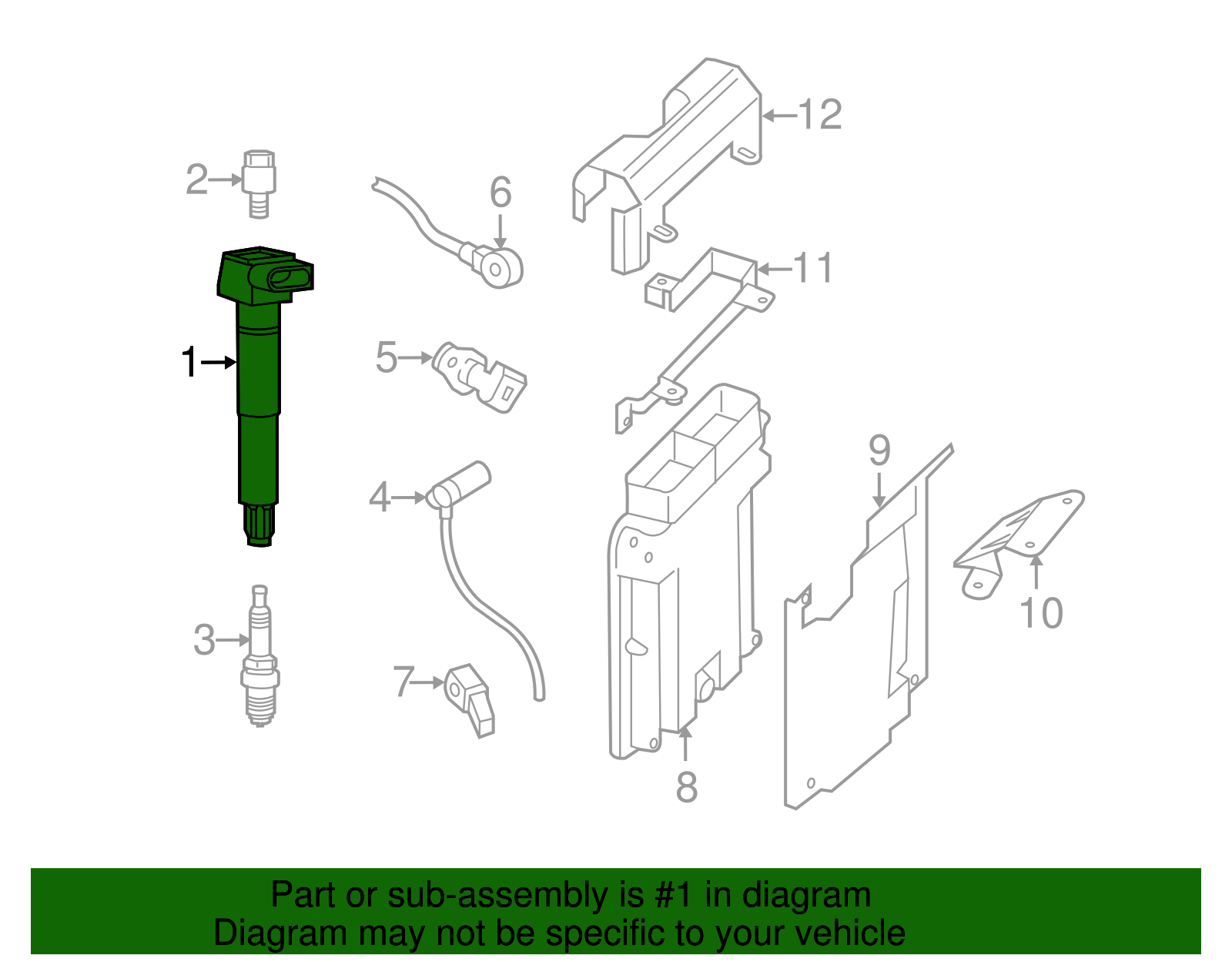 12
2
6
11
1
5
9
4
10
3
7
8

Part or sub-assembly is #1 in diagram
Diagram may not be specific to your vehicle