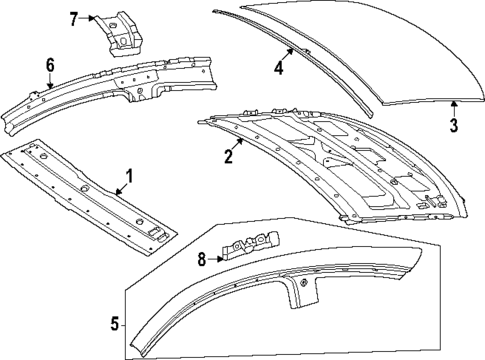 7
6
4
3
2
1
8
5