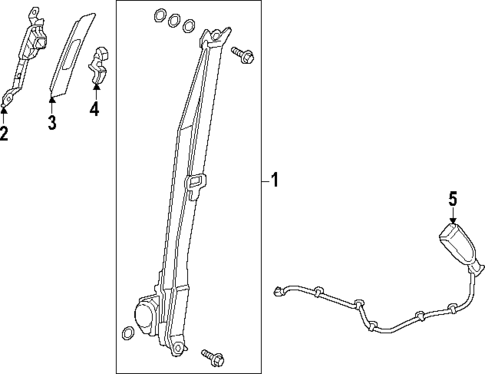 2
3
4
1
5