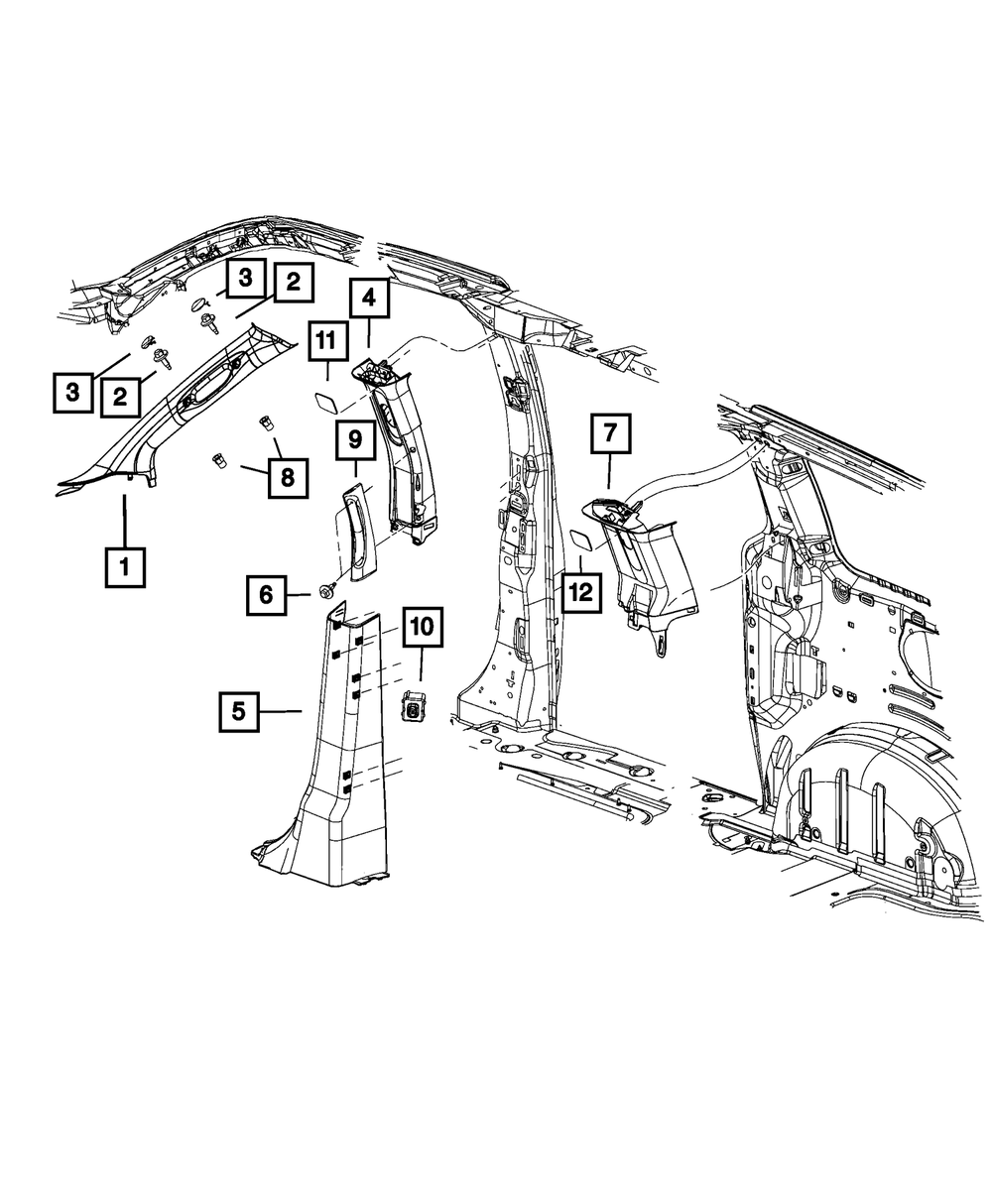 3
2
4
11
3
2
9
8
7
1
6
12
10
5