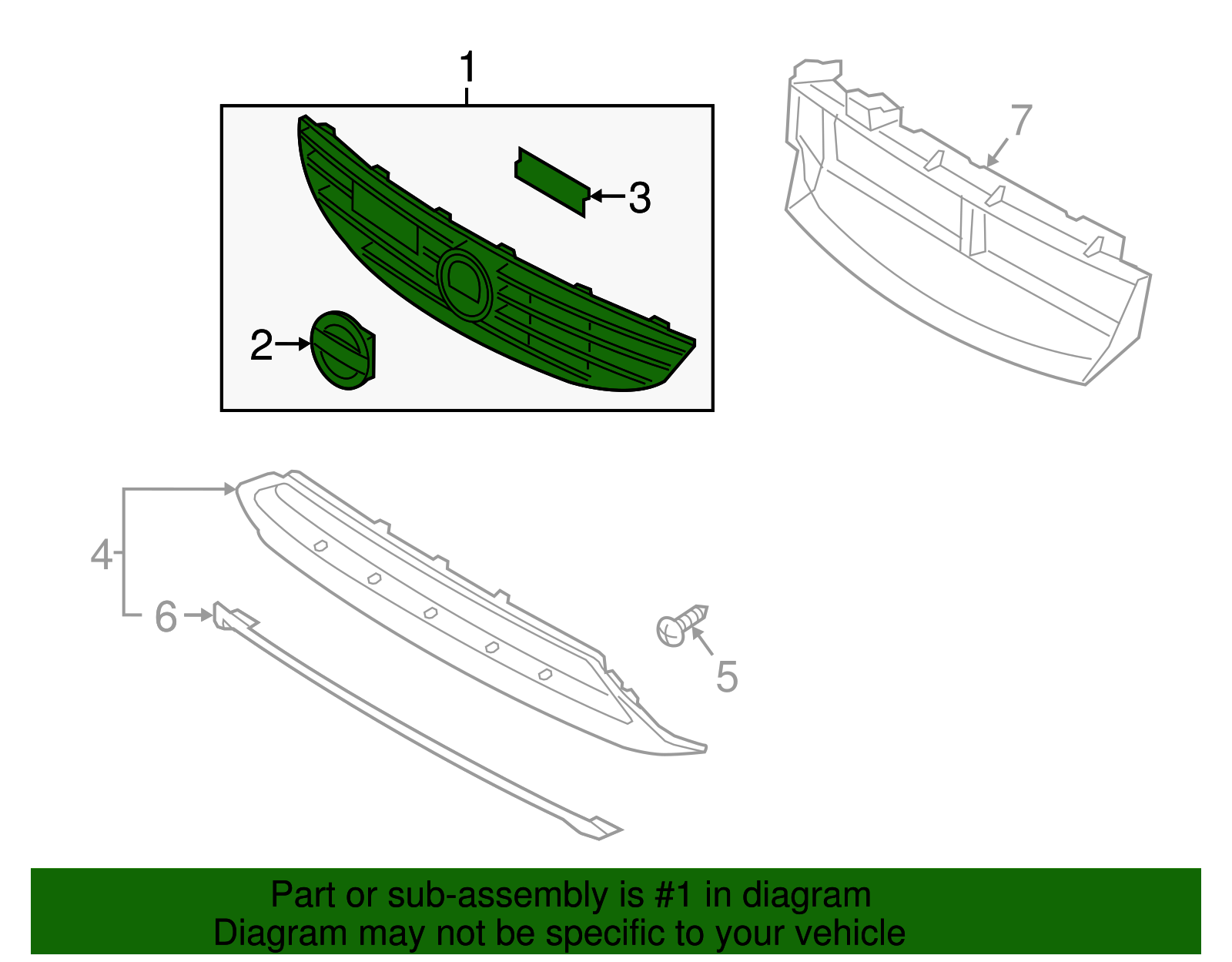 1

7

3

2

4

6

5

Part or sub-assembly is #1 in diagram
Diagram may not be specific to your vehicle